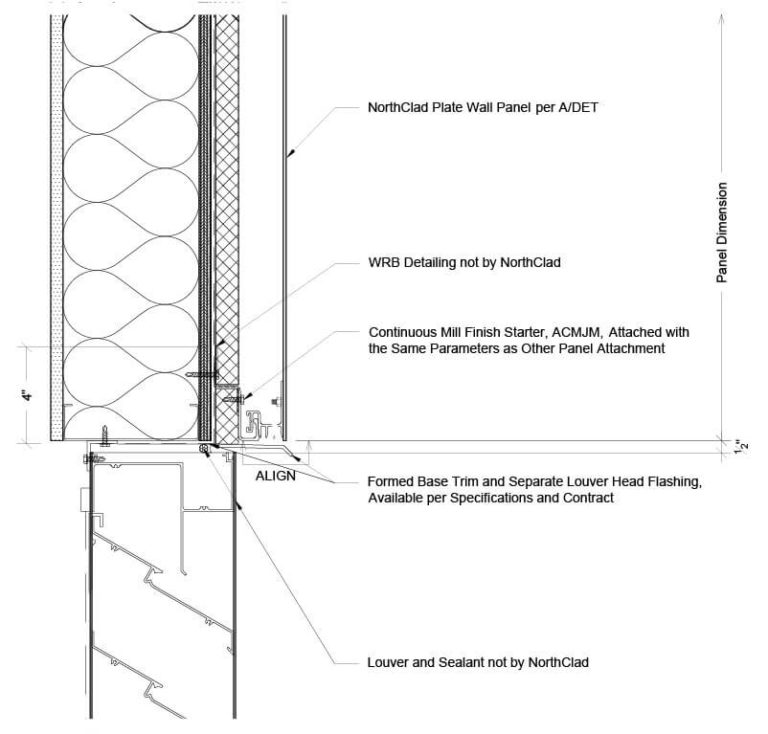 NorthClad Plate Wall Panel per A/DET

Panel Dimension

WRB Detailing not by NorthClad

Continuous Mill Finish Starter, ACMJM, Attached with the Same Parameters as Other Panel Attachment

4"

$\frac{1}{2}$"

ALIGN

Formed Base Trim and Separate Louver Head Flashing, Available per Specifications and Contract

Louver and Sealant not by NorthClad