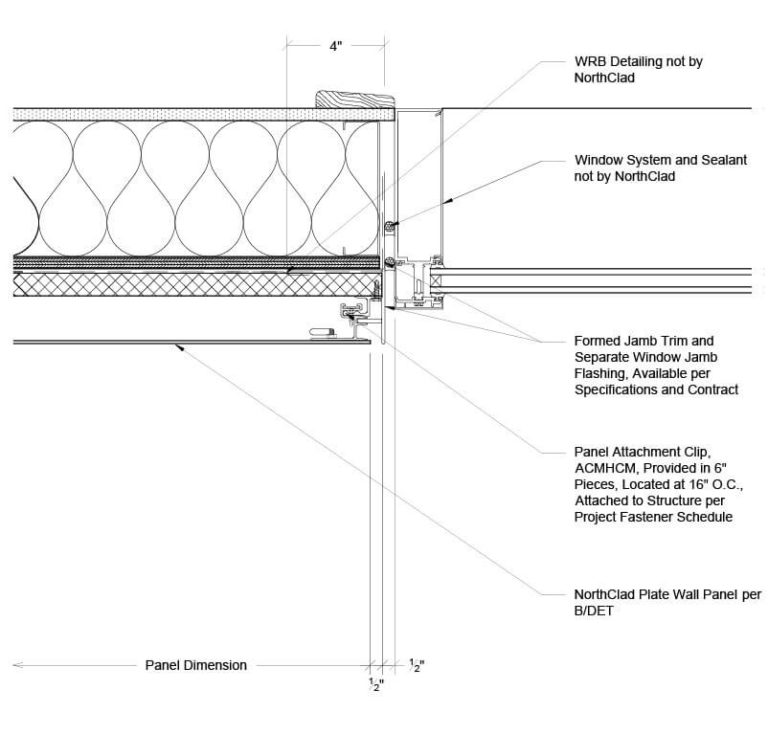 4"

WRB Detailing not by NorthClad

Window System and Sealant not by NorthClad

Formed Jamb Trim and Separate Window Jamb Flashing, Available per Specifications and Contract

Panel Attachment Clip, ACMHCM, Provided in 6" Pieces, Located at 16" O.C., Attached to Structure per Project Fastener Schedule

NorthClad Plate Wall Panel per B/DET

Panel Dimension

$\frac{1}{2}$"

$\frac{1}{2}$"