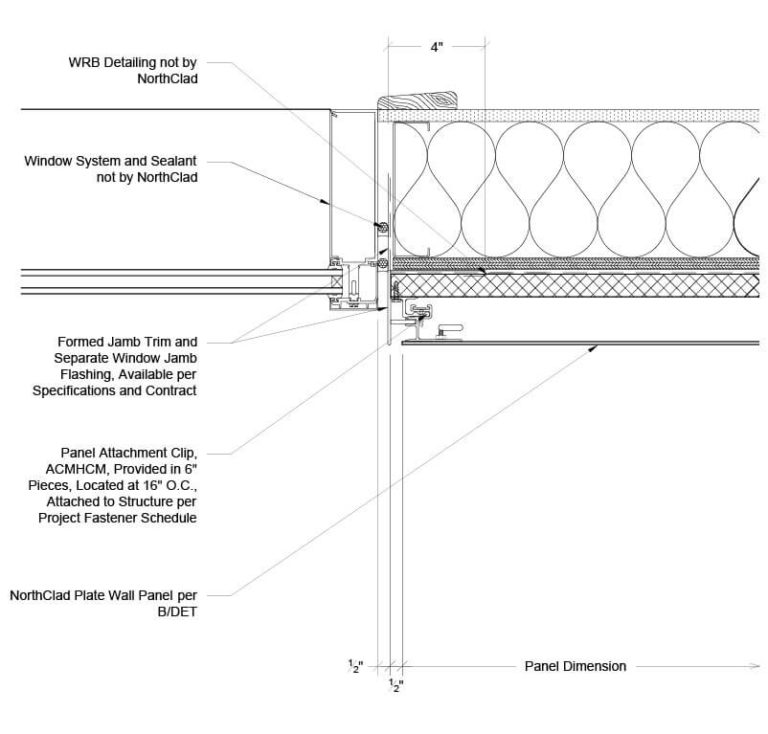 4"

WRB Detailing not by NorthClad

Window System and Sealant not by NorthClad

Formed Jamb Trim and Separate Window Jamb Flashing, Available per Specifications and Contract

Panel Attachment Clip, ACMHCM, Provided in 6" Pieces, Located at 16" O.C., Attached to Structure per Project Fastener Schedule

NorthClad Plate Wall Panel per B/DET

$\frac{1}{2}$"

$\frac{1}{2}$"

Panel Dimension