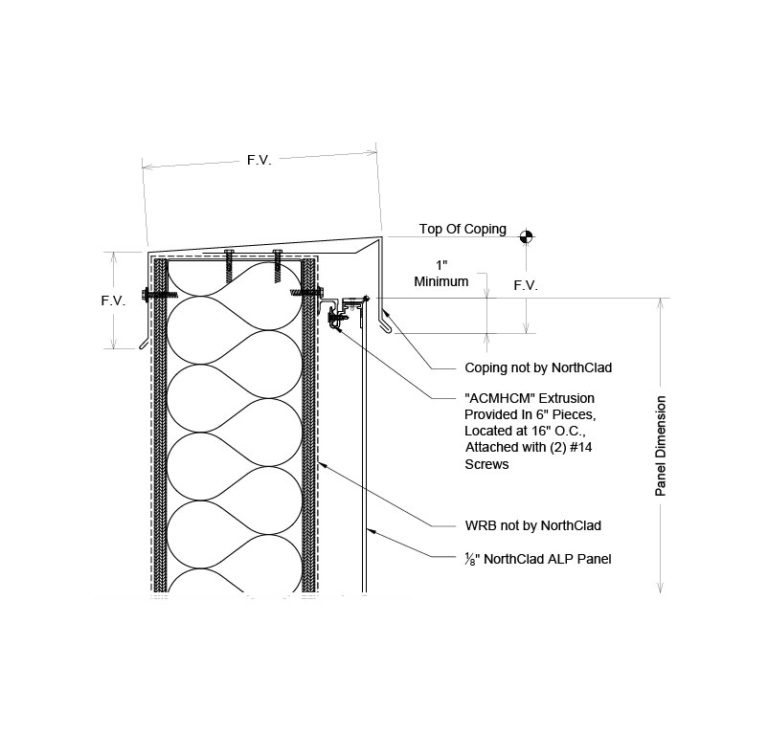 F.V.

Top Of Coping

F.V.

1"
Minimum

F.V.

Coping not by NorthClad

"ACMHCM" Extrusion
Provided In 6" Pieces,
Located at 16" O.C.,
Attached with (2) #14
Screws

Panel Dimension

WRB not by NorthClad

$\frac{1}{8}$" NorthClad ALP Panel