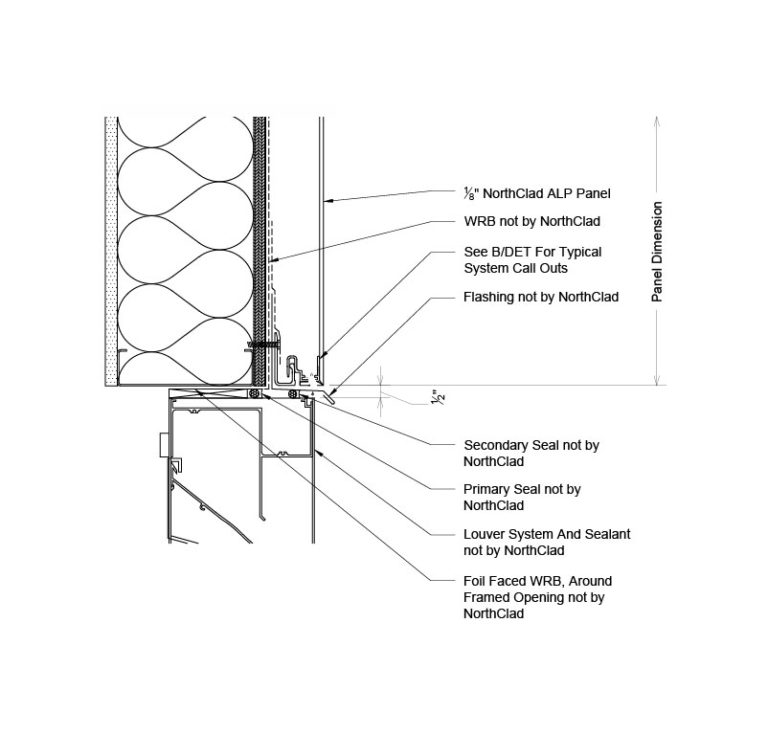 $\frac{1}{8}$" NorthClad ALP Panel

WRB not by NorthClad

See B/DET For Typical System Call Outs

Flashing not by NorthClad

Panel Dimension

$\frac{1}{2}$"

Secondary Seal not by NorthClad

Primary Seal not by NorthClad

Louver System And Sealant not by NorthClad

Foil Faced WRB, Around Framed Opening not by NorthClad