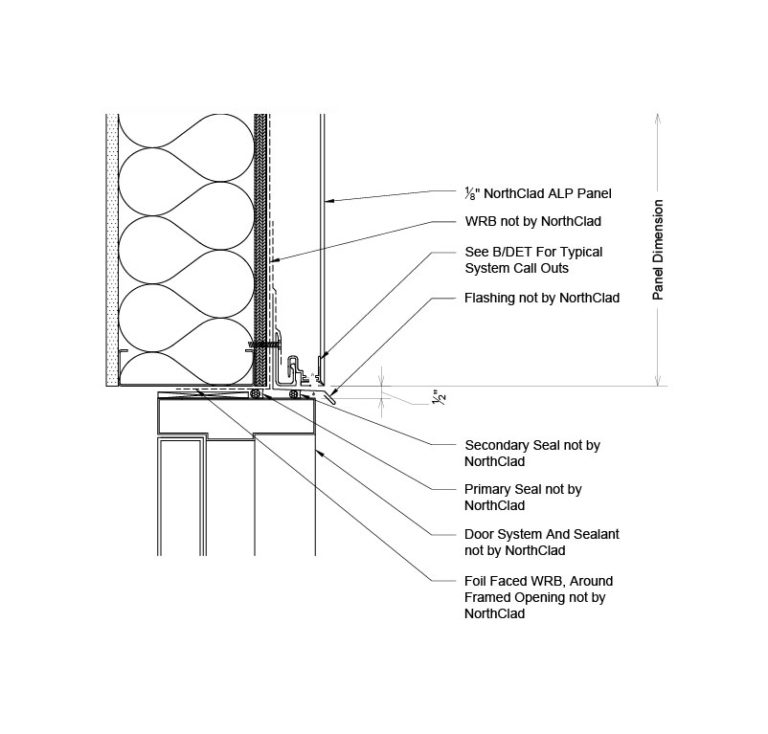 $\frac{1}{8}$" NorthClad ALP Panel

WRB not by NorthClad

See B/DET For Typical System Call Outs

Flashing not by NorthClad

Panel Dimension

$\frac{1}{2}$"

Secondary Seal not by NorthClad

Primary Seal not by NorthClad

Door System And Sealant not by NorthClad

Foil Faced WRB, Around Framed Opening not by NorthClad