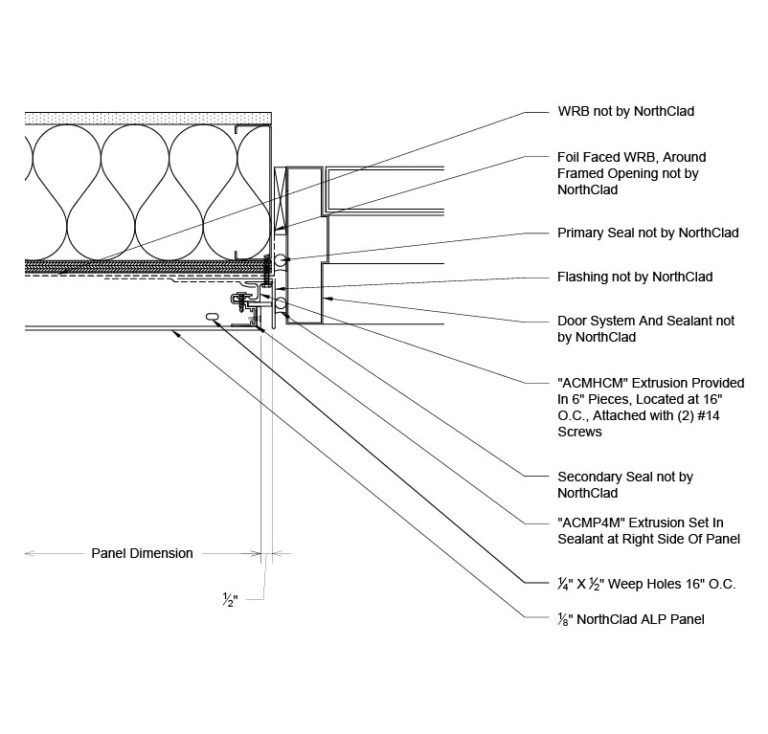 WRB not by NorthClad

Foil Faced WRB, Around Framed Opening not by NorthClad

Primary Seal not by NorthClad

Flashing not by NorthClad

Door System And Sealant not by NorthClad

"ACMHCM" Extrusion Provided In 6" Pieces, Located at 16" O.C., Attached with (2) #14 Screws

Secondary Seal not by NorthClad

"ACMP4M" Extrusion Set In Sealant at Right Side Of Panel

$\frac{1}{4}$" X $\frac{1}{2}$" Weep Holes 16" O.C.

$\frac{1}{8}$" NorthClad ALP Panel

Panel Dimension

$\frac{1}{2}$"