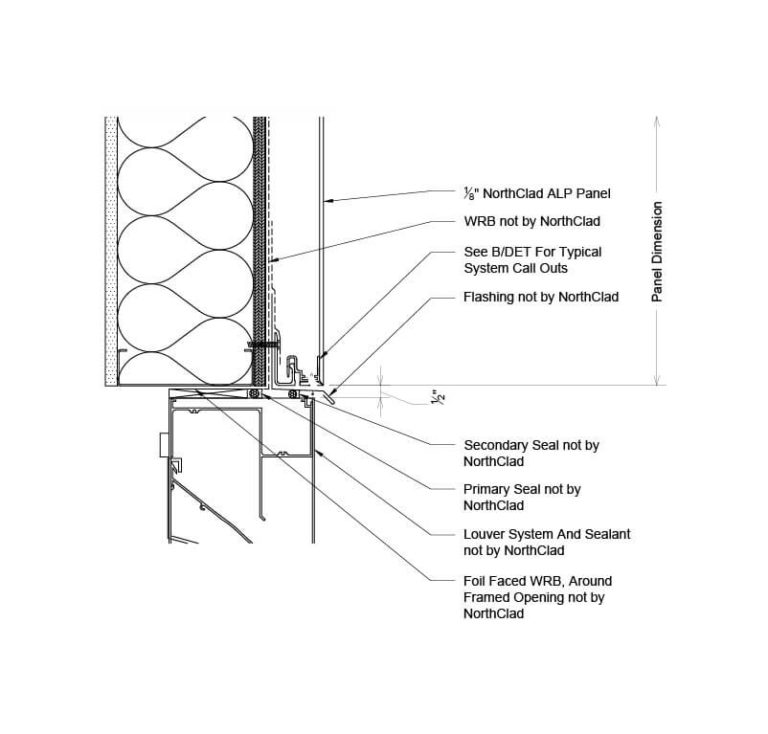 $\frac{1}{8}$" NorthClad ALP Panel

WRB not by NorthClad

See B/DET For Typical System Call Outs

Flashing not by NorthClad

Panel Dimension

$\frac{1}{2}$"

Secondary Seal not by NorthClad

Primary Seal not by NorthClad

Louver System And Sealant not by NorthClad

Foil Faced WRB, Around Framed Opening not by NorthClad