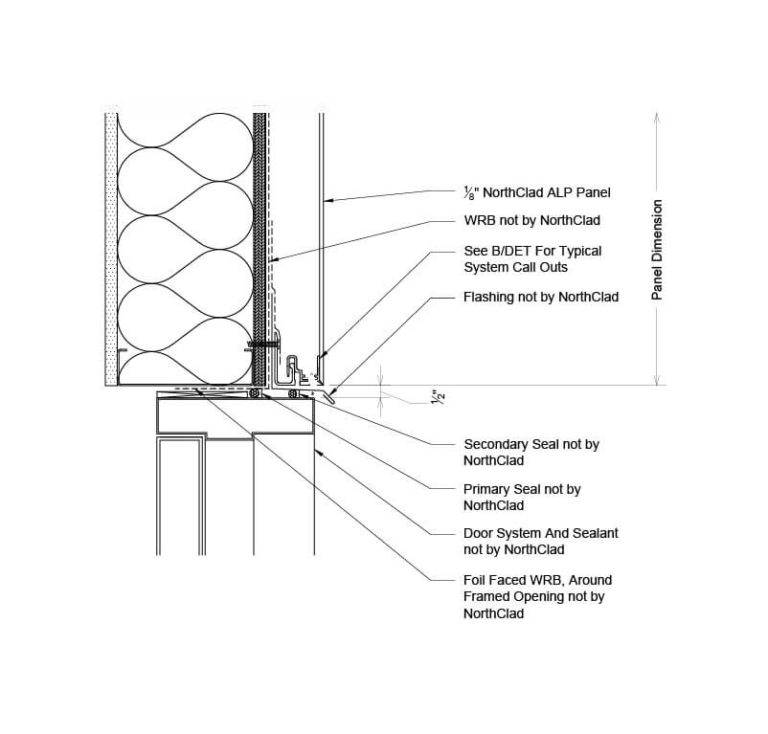 $\frac{1}{8}$" NorthClad ALP Panel

WRB not by NorthClad

See B/DET For Typical System Call Outs

Flashing not by NorthClad

Panel Dimension

$\frac{1}{2}$"

Secondary Seal not by NorthClad

Primary Seal not by NorthClad

Door System And Sealant not by NorthClad

Foil Faced WRB, Around Framed Opening not by NorthClad