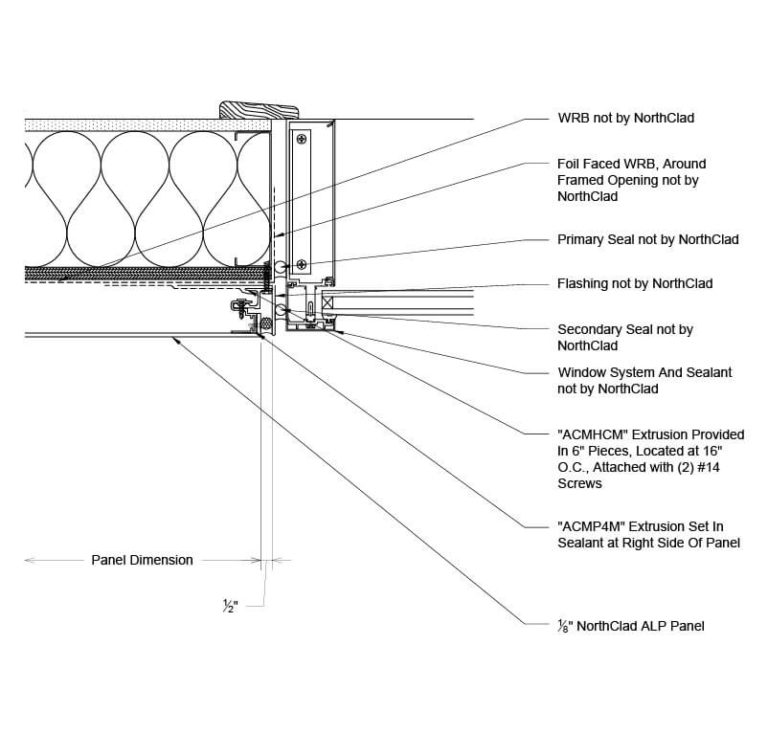 WRB not by NorthClad

Foil Faced WRB, Around Framed Opening not by NorthClad

Primary Seal not by NorthClad

Flashing not by NorthClad

Secondary Seal not by NorthClad

Window System And Sealant not by NorthClad

"ACMHCM" Extrusion Provided In 6" Pieces, Located at 16" O.C., Attached with (2) #14 Screws

"ACMP4M" Extrusion Set In Sealant at Right Side Of Panel

Panel Dimension

$\frac{1}{2}$"

$\frac{1}{8}$" NorthClad ALP Panel