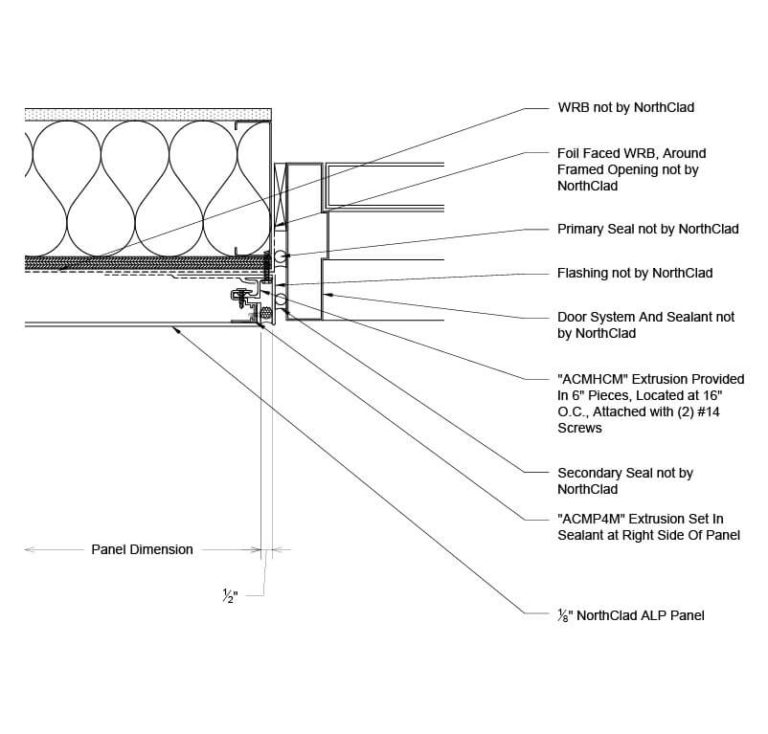 WRB not by NorthClad

Foil Faced WRB, Around Framed Opening not by NorthClad

Primary Seal not by NorthClad

Flashing not by NorthClad

Door System And Sealant not by NorthClad

"ACMHCM" Extrusion Provided In 6" Pieces, Located at 16" O.C., Attached with (2) #14 Screws

Secondary Seal not by NorthClad

"ACMP4M" Extrusion Set In Sealant at Right Side Of Panel

Panel Dimension

$\frac{1}{2}$"

$\frac{1}{8}$" NorthClad ALP Panel