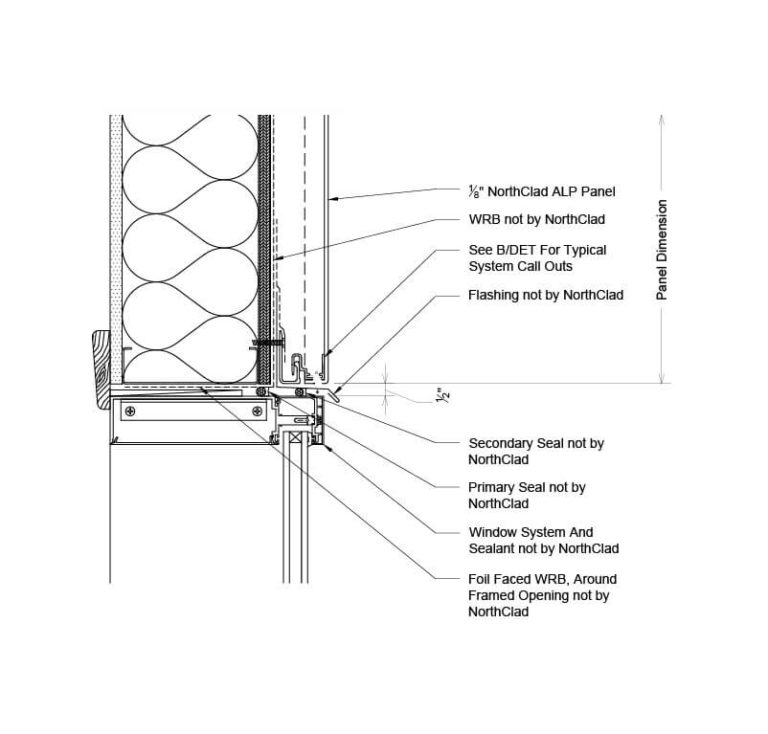 $\frac{1}{8}$" NorthClad ALP Panel

WRB not by NorthClad

See B/DET For Typical System Call Outs

Flashing not by NorthClad

Panel Dimension

$\frac{1}{2}$"

Secondary Seal not by NorthClad

Primary Seal not by NorthClad

Window System And Sealant not by NorthClad

Foil Faced WRB, Around Framed Opening not by NorthClad