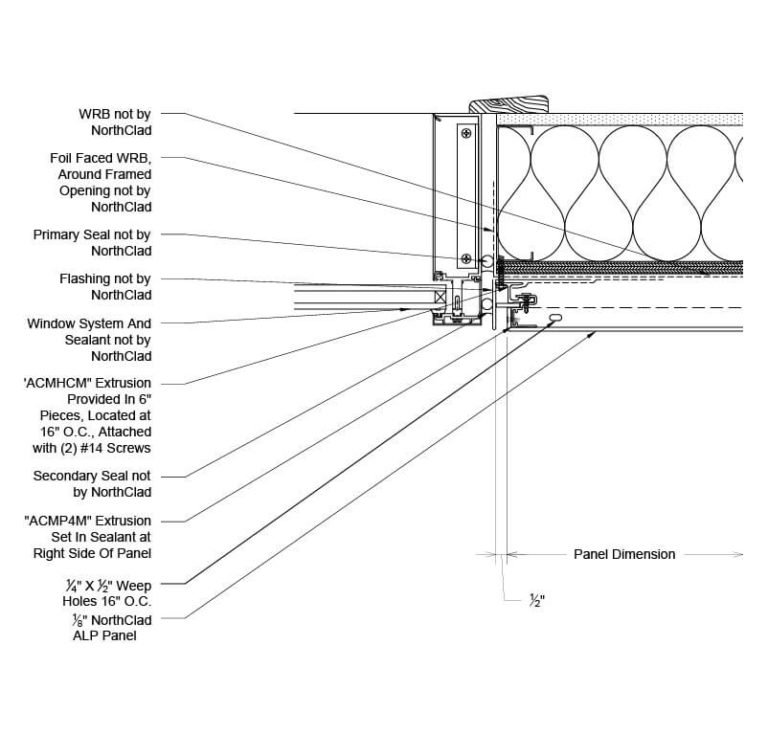 WRB not by NorthClad

Foil Faced WRB, Around Framed Opening not by NorthClad

Primary Seal not by NorthClad

Flashing not by NorthClad

Window System And Sealant not by NorthClad

'ACMHCM" Extrusion Provided In 6" Pieces, Located at 16" O.C., Attached with (2) #14 Screws

Secondary Seal not by NorthClad

"ACMP4M" Extrusion Set In Sealant at Right Side Of Panel

$\frac{1}{4}$" X $\frac{1}{2}$" Weep Holes 16" O.C.

$\frac{1}{8}$" NorthClad ALP Panel

Panel Dimension

$\frac{1}{2}$"