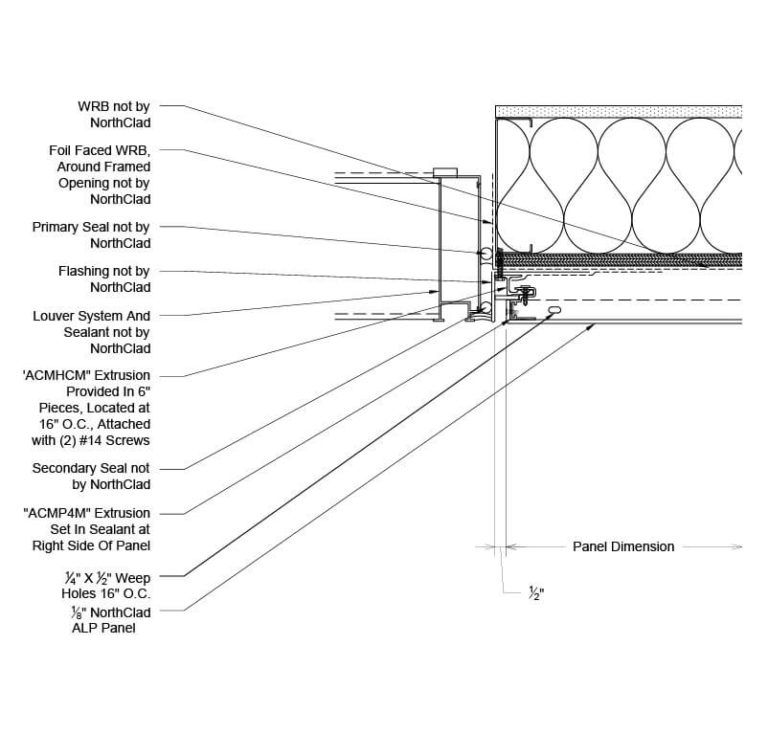 WRB not by NorthClad

Foil Faced WRB, Around Framed Opening not by NorthClad

Primary Seal not by NorthClad

Flashing not by NorthClad

Louver System And Sealant not by NorthClad

'ACMHCM" Extrusion Provided In 6" Pieces, Located at 16" O.C., Attached with (2) #14 Screws

Secondary Seal not by NorthClad

"ACMP4M" Extrusion Set In Sealant at Right Side Of Panel

$\frac{1}{4}$" X $\frac{1}{2}$" Weep Holes 16" O.C.

$\frac{1}{8}$" NorthClad ALP Panel

Panel Dimension

$\frac{1}{2}$"