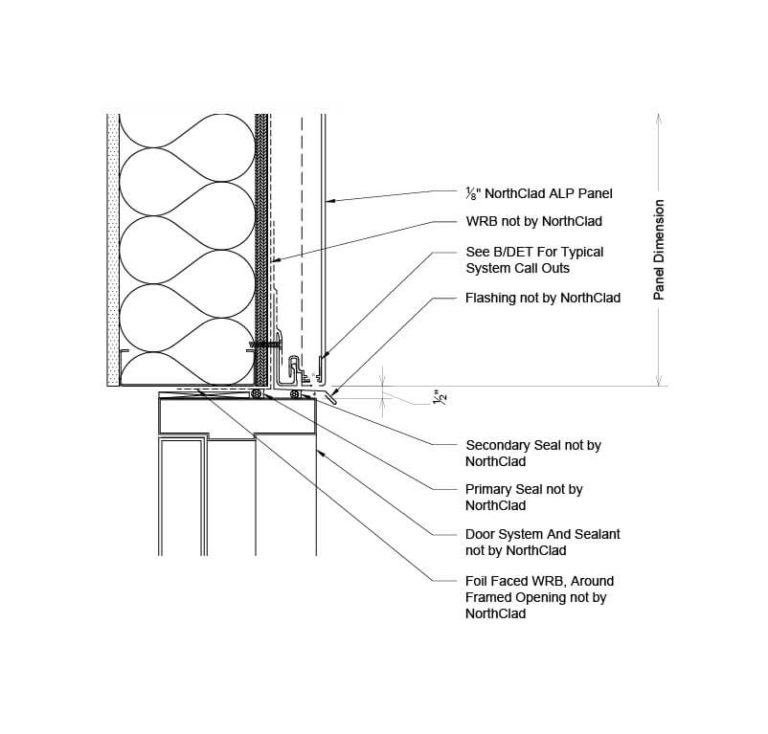 $\frac{1}{8}$" NorthClad ALP Panel

WRB not by NorthClad

See B/DET For Typical System Call Outs

Flashing not by NorthClad

Panel Dimension

$\frac{1}{2}$"

Secondary Seal not by NorthClad

Primary Seal not by NorthClad

Door System And Sealant not by NorthClad

Foil Faced WRB, Around Framed Opening not by NorthClad