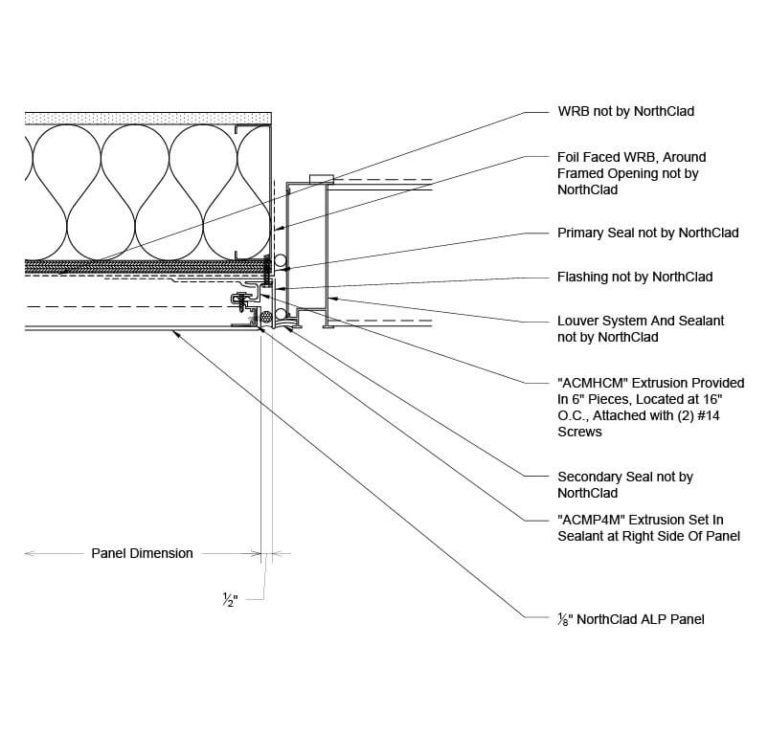 WRB not by NorthClad

Foil Faced WRB, Around Framed Opening not by NorthClad

Primary Seal not by NorthClad

Flashing not by NorthClad

Louver System And Sealant not by NorthClad

"ACMHCM" Extrusion Provided In 6" Pieces, Located at 16" O.C., Attached with (2) #14 Screws

Secondary Seal not by NorthClad

"ACMP4M" Extrusion Set In Sealant at Right Side Of Panel

Panel Dimension

$\frac{1}{2}$"

$\frac{1}{8}$" NorthClad ALP Panel