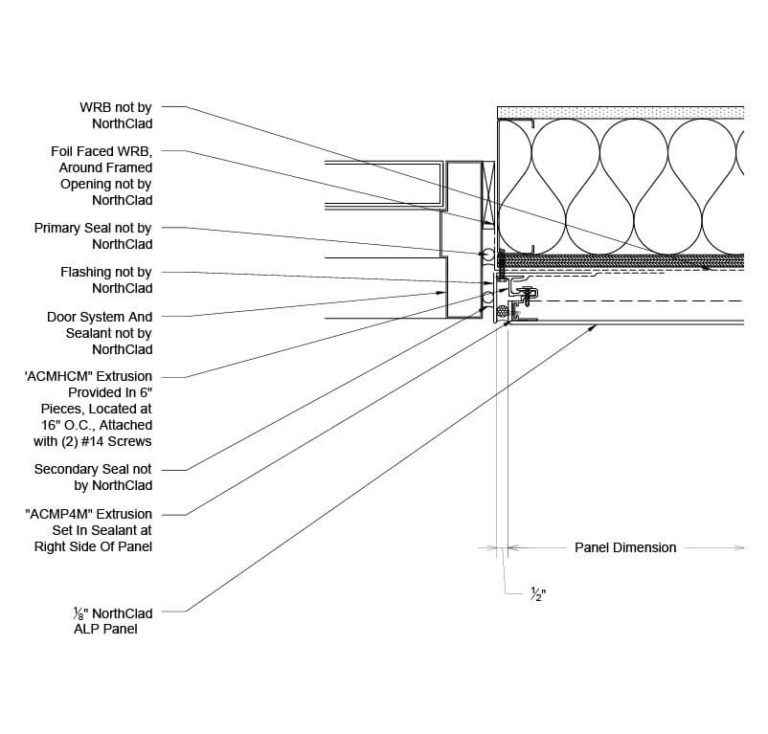 WRB not by NorthClad

Foil Faced WRB, Around Framed Opening not by NorthClad

Primary Seal not by NorthClad

Flashing not by NorthClad

Door System And Sealant not by NorthClad

'ACMHCM" Extrusion Provided In 6" Pieces, Located at 16" O.C., Attached with (2) #14 Screws

Secondary Seal not by NorthClad

"ACMP4M" Extrusion Set In Sealant at Right Side Of Panel

$\frac{1}{8}$" NorthClad ALP Panel

Panel Dimension

$\frac{1}{2}$"