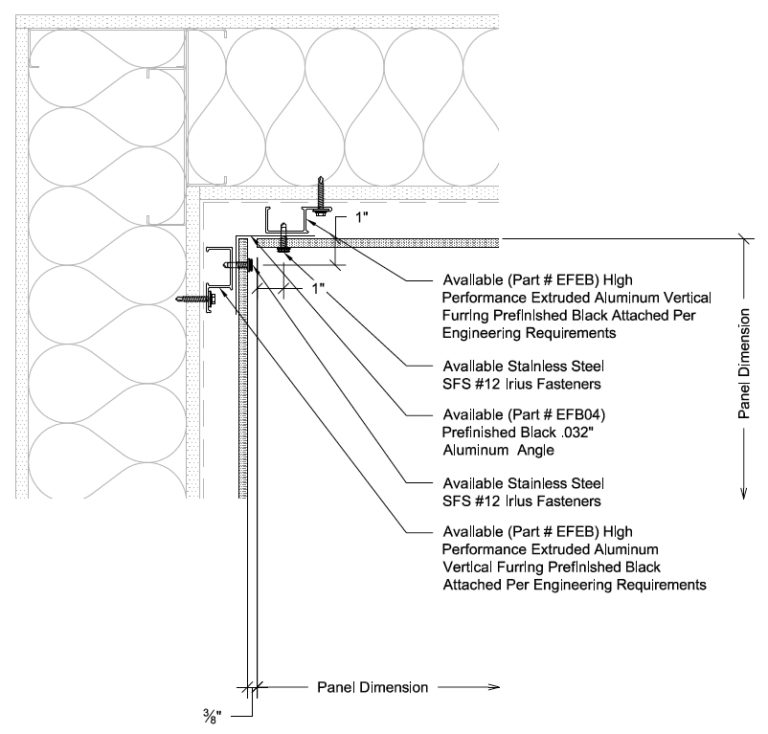 1"

1"

Available (Part # EFEB) High Performance Extruded Aluminum Vertical Furring Prefinished Black Attached Per Engineering Requirements

Available Stainless Steel SFS #12 Irius Fasteners

Available (Part # EFB04) Prefinished Black .032" Aluminum Angle

Available Stainless Steel SFS #12 Irius Fasteners

Available (Part # EFEB) High Performance Extruded Aluminum Vertical Furring Prefinished Black Attached Per Engineering Requirements

Panel Dimension

Panel Dimension

$\frac{3}{8}$"