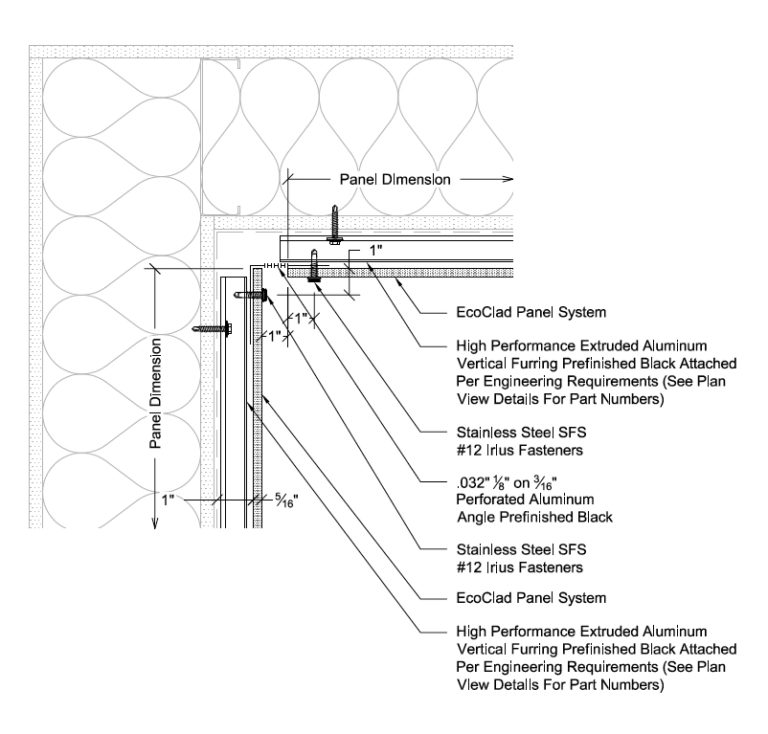 Panel Dimension

1"

1"

1"

Panel Dimension

1"

$\frac{5}{16}$"

EcoClad Panel System

High Performance Extruded Aluminum Vertical Furring Prefinished Black Attached Per Engineering Requirements (See Plan View Details For Part Numbers)

Stainless Steel SFS #12 Irius Fasteners

.032" $\frac{1}{8}$" on $\frac{3}{16}$" Perforated Aluminum Angle Prefinished Black

Stainless Steel SFS #12 Irius Fasteners

EcoClad Panel System

High Performance Extruded Aluminum Vertical Furring Prefinished Black Attached Per Engineering Requirements (See Plan View Details For Part Numbers)