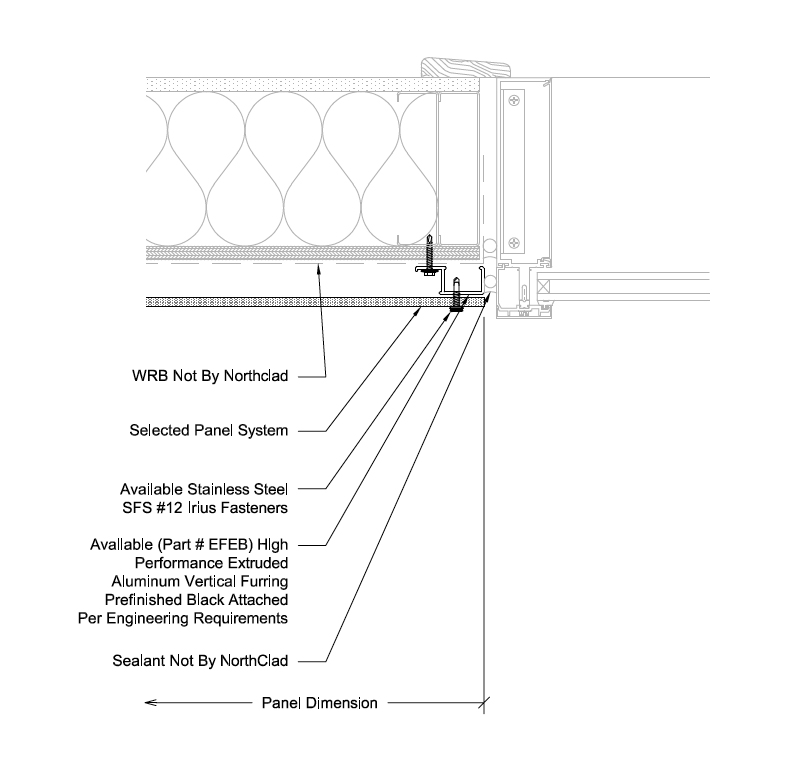 WRB Not By Northclad

Selected Panel System

Available Stainless Steel SFS #12 Irius Fasteners

Available (Part # EFEB) High Performance Extruded Aluminum Vertical Furring Prefinished Black Attached Per Engineering Requirements

Sealant Not By NorthClad

Panel Dimension