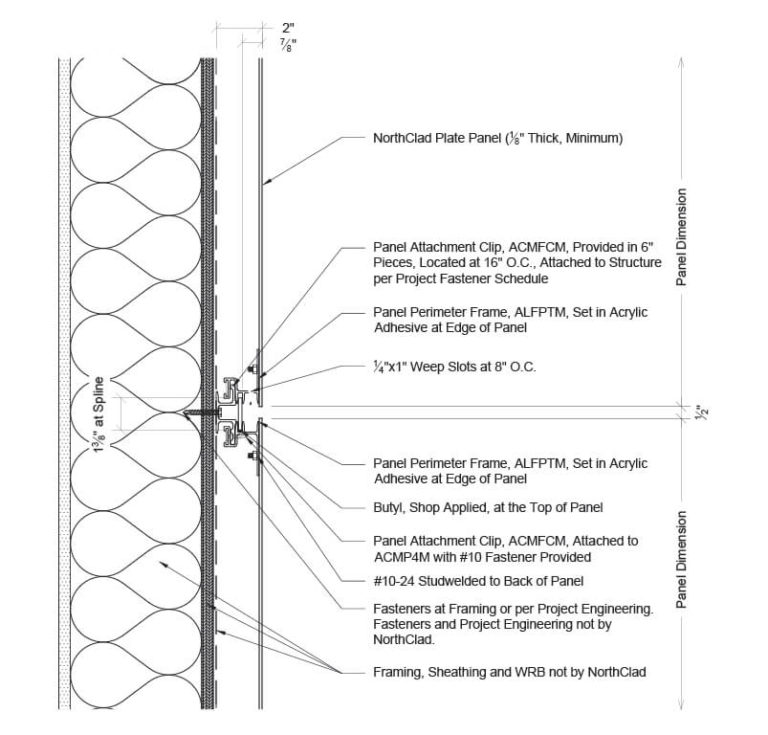 2"

$\frac{7}{8}$"

NorthClad Plate Panel ($\frac{1}{8}$" Thick, Minimum)

Panel Dimension

Panel Attachment Clip, ACMFCM, Provided in 6" Pieces, Located at 16" O.C., Attached to Structure per Project Fastener Schedule

Panel Perimeter Frame, ALFPTM, Set in Acrylic Adhesive at Edge of Panel

$\frac{1}{4}$"x1" Weep Slots at 8" O.C.

$1\frac{3}{8}$" at Spline

$\frac{1}{2}$"

Panel Perimeter Frame, ALFPTM, Set in Acrylic Adhesive at Edge of Panel

Butyl, Shop Applied, at the Top of Panel

Panel Attachment Clip, ACMFCM, Attached to ACMP4M with #10 Fastener Provided

#10-24 Studwelded to Back of Panel

Fasteners at Framing or per Project Engineering. Fasteners and Project Engineering not by NorthClad.

Framing, Sheathing and WRB not by NorthClad

Panel Dimension