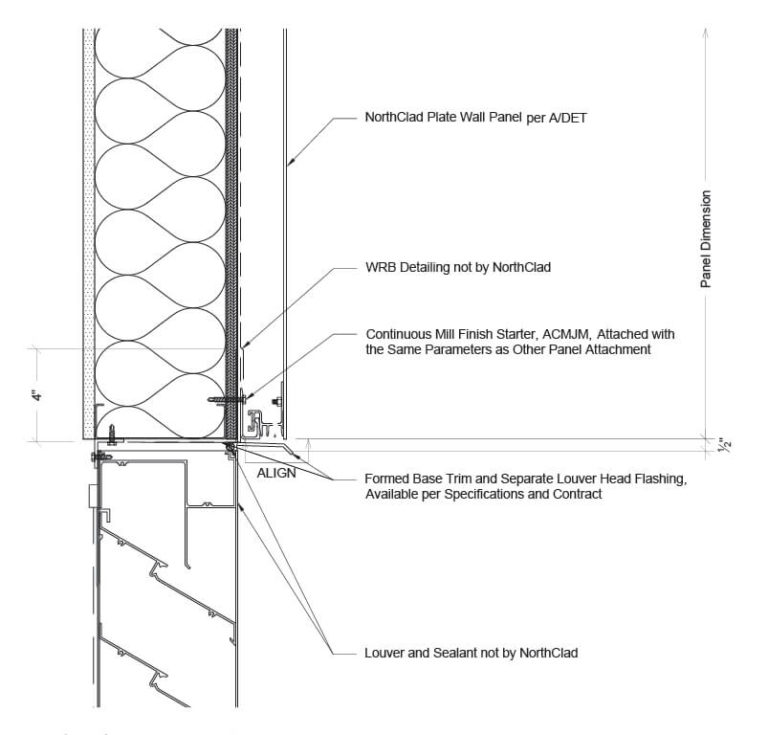 NorthClad Plate Wall Panel per A/DET

Panel Dimension

WRB Detailing not by NorthClad

Continuous Mill Finish Starter, ACMJM, Attached with the Same Parameters as Other Panel Attachment

4"

$\frac{1}{2}$"

ALIGN

Formed Base Trim and Separate Louver Head Flashing, Available per Specifications and Contract

Louver and Sealant not by NorthClad