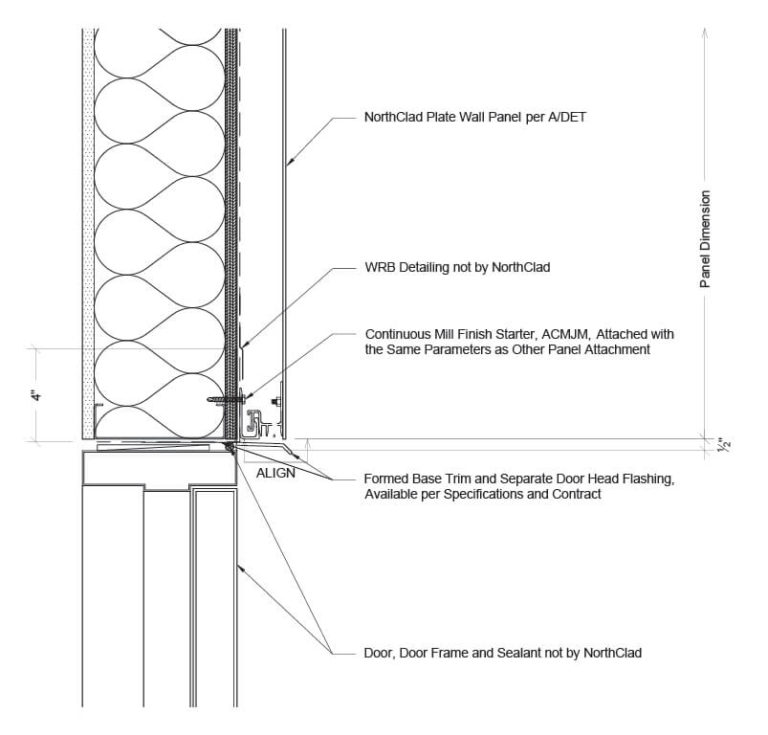 NorthClad Plate Wall Panel per A/DET

Panel Dimension

WRB Detailing not by NorthClad

Continuous Mill Finish Starter, ACMJM, Attached with the Same Parameters as Other Panel Attachment

4"

½"

ALIGN

Formed Base Trim and Separate Door Head Flashing, Available per Specifications and Contract

Door, Door Frame and Sealant not by NorthClad