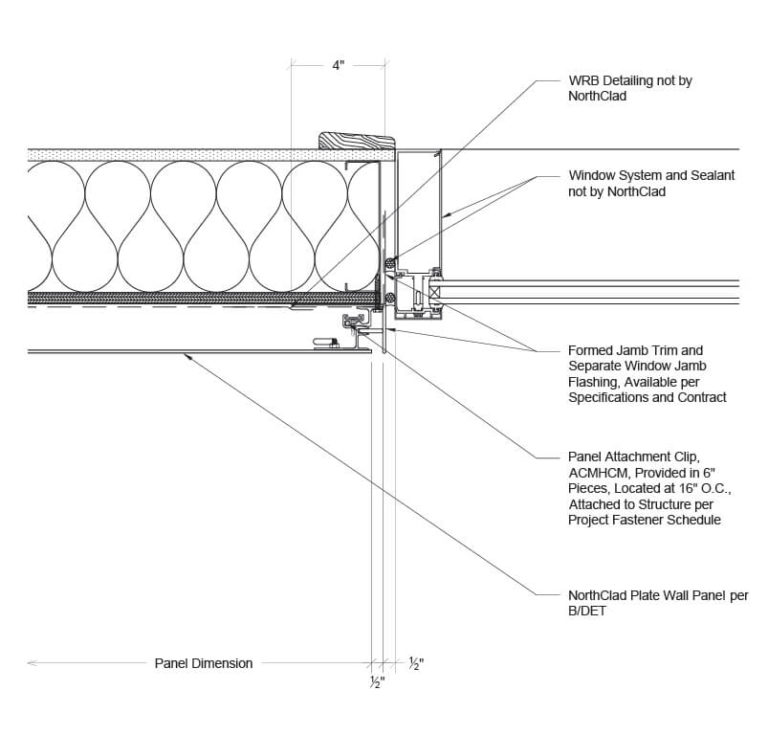 4"

WRB Detailing not by NorthClad

Window System and Sealant not by NorthClad

Formed Jamb Trim and Separate Window Jamb Flashing, Available per Specifications and Contract

Panel Attachment Clip, ACMHCM, Provided in 6" Pieces, Located at 16" O.C., Attached to Structure per Project Fastener Schedule

NorthClad Plate Wall Panel per B/DET

Panel Dimension

½"

½"