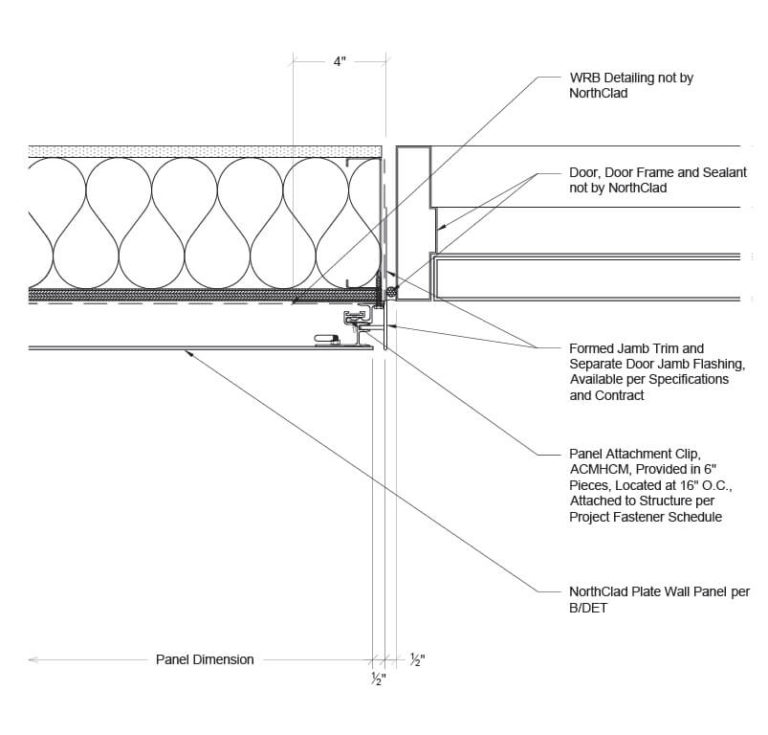 4"

WRB Detailing not by NorthClad

Door, Door Frame and Sealant not by NorthClad

Formed Jamb Trim and Separate Door Jamb Flashing, Available per Specifications and Contract

Panel Attachment Clip, ACMHCM, Provided in 6" Pieces, Located at 16" O.C., Attached to Structure per Project Fastener Schedule

NorthClad Plate Wall Panel per B/DET

Panel Dimension

½"

½"