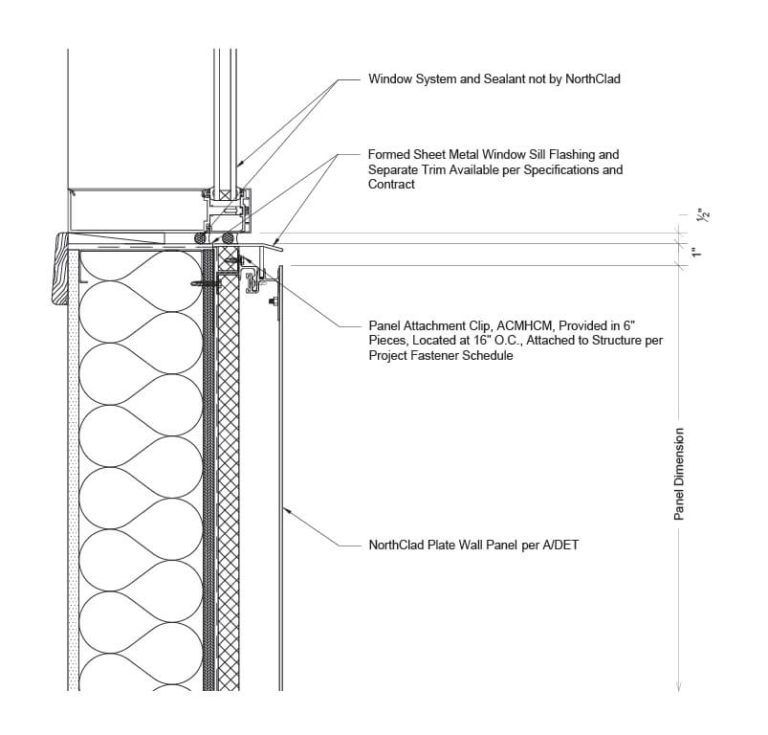 Window System and Sealant not by NorthClad

Formed Sheet Metal Window Sill Flashing and Separate Trim Available per Specifications and Contract

½"

1"

Panel Attachment Clip, ACMHCM, Provided in 6" Pieces, Located at 16" O.C., Attached to Structure per Project Fastener Schedule

Panel Dimension

NorthClad Plate Wall Panel per A/DET