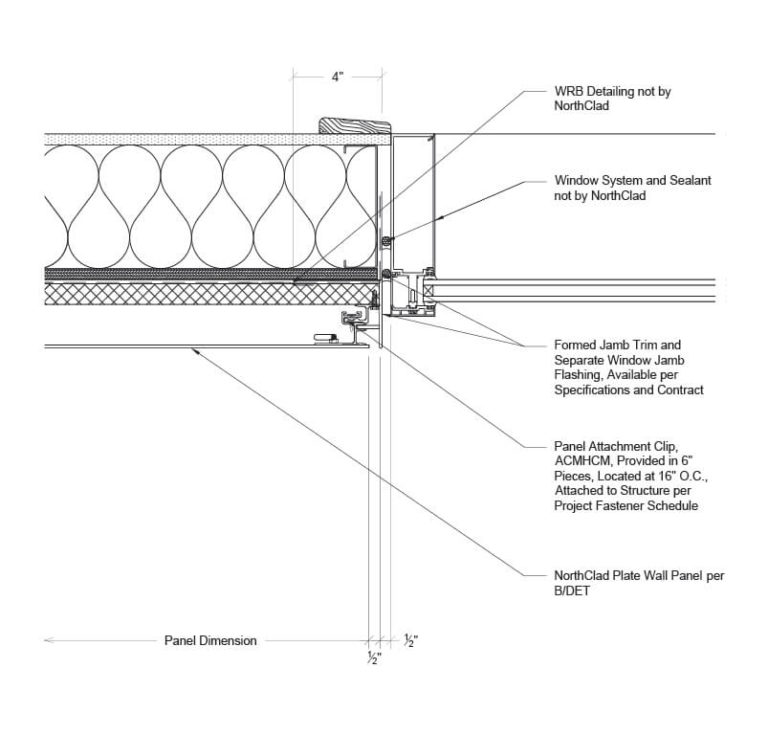 4"

WRB Detailing not by NorthClad

Window System and Sealant not by NorthClad

Formed Jamb Trim and Separate Window Jamb Flashing, Available per Specifications and Contract

Panel Attachment Clip, ACMHCM, Provided in 6" Pieces, Located at 16" O.C., Attached to Structure per Project Fastener Schedule

NorthClad Plate Wall Panel per B/DET

Panel Dimension

½"

½"