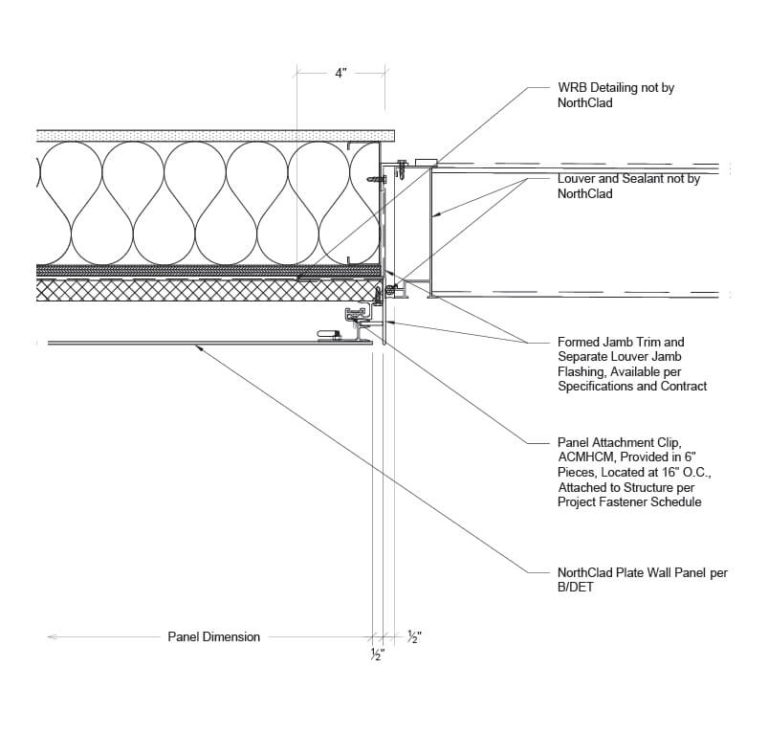 4"

WRB Detailing not by NorthClad

Louver and Sealant not by NorthClad

Formed Jamb Trim and Separate Louver Jamb Flashing, Available per Specifications and Contract

Panel Attachment Clip, ACMHCM, Provided in 6" Pieces, Located at 16" O.C., Attached to Structure per Project Fastener Schedule

NorthClad Plate Wall Panel per B/DET

Panel Dimension

½"

½"