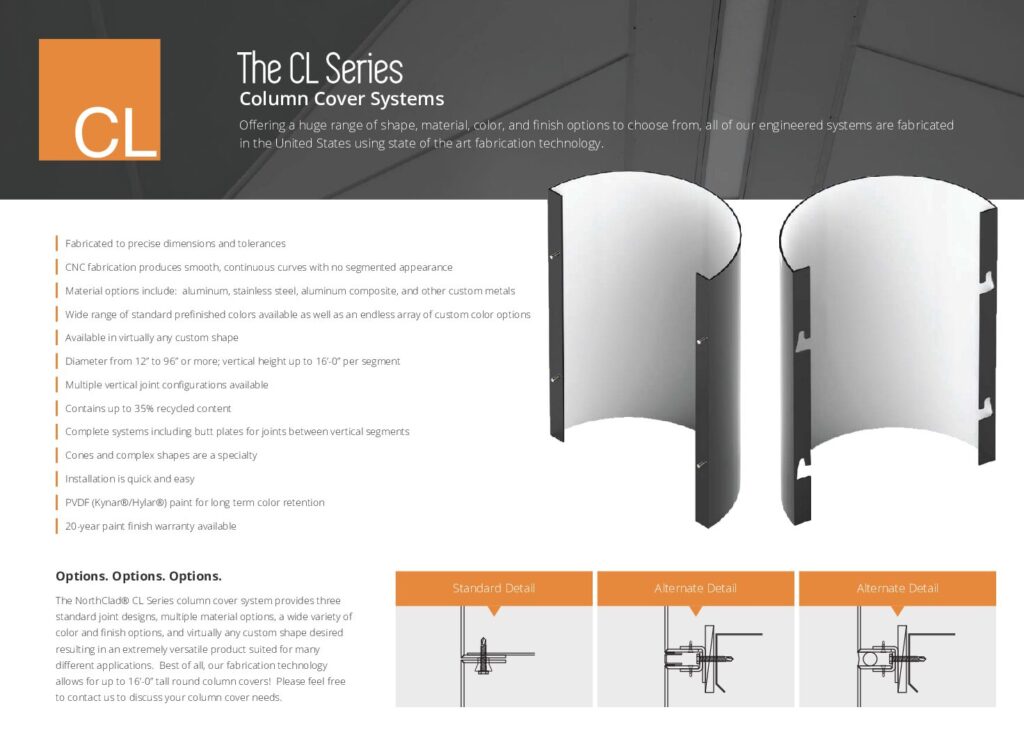 CL

The CL Series
Column Cover Systems

Offering a huge range of shape, material, color, and finish options to choose from, all of our engineered systems are fabricated in the United States using state of the art fabrication technology.

Fabricated to precise dimensions and tolerances

CNC fabrication produces smooth, continuous curves with no segmented appearance

Material options include: aluminum, stainless steel, aluminum composite, and other custom metals

Wide range of standard prefinished colors available as well as an endless array of custom color options

Available in virtually any custom shape

Diameter from 12" to 96" or more; vertical height up to 16'-0" per segment

Multiple vertical joint configurations available

Contains up to 35% recycled content

Complete systems including butt plates for joints between vertical segments

Cones and complex shapes are a specialty

Installation is quick and easy

PVDF (Kynar®/Hylar®) paint for long term color retention

20-year paint finish warranty available

Options. Options. Options.

The NorthClad® CL Series column cover system provides three standard joint designs, multiple material options, a wide variety of color and finish options, and virtually any custom shape desired resulting in an extremely versatile product suited for many different applications. Best of all, our fabrication technology allows for up to 16'-0" tall round column covers! Please feel free to contact us to discuss your column cover needs.

Standard Detail

Alternate Detail

Alternate Detail