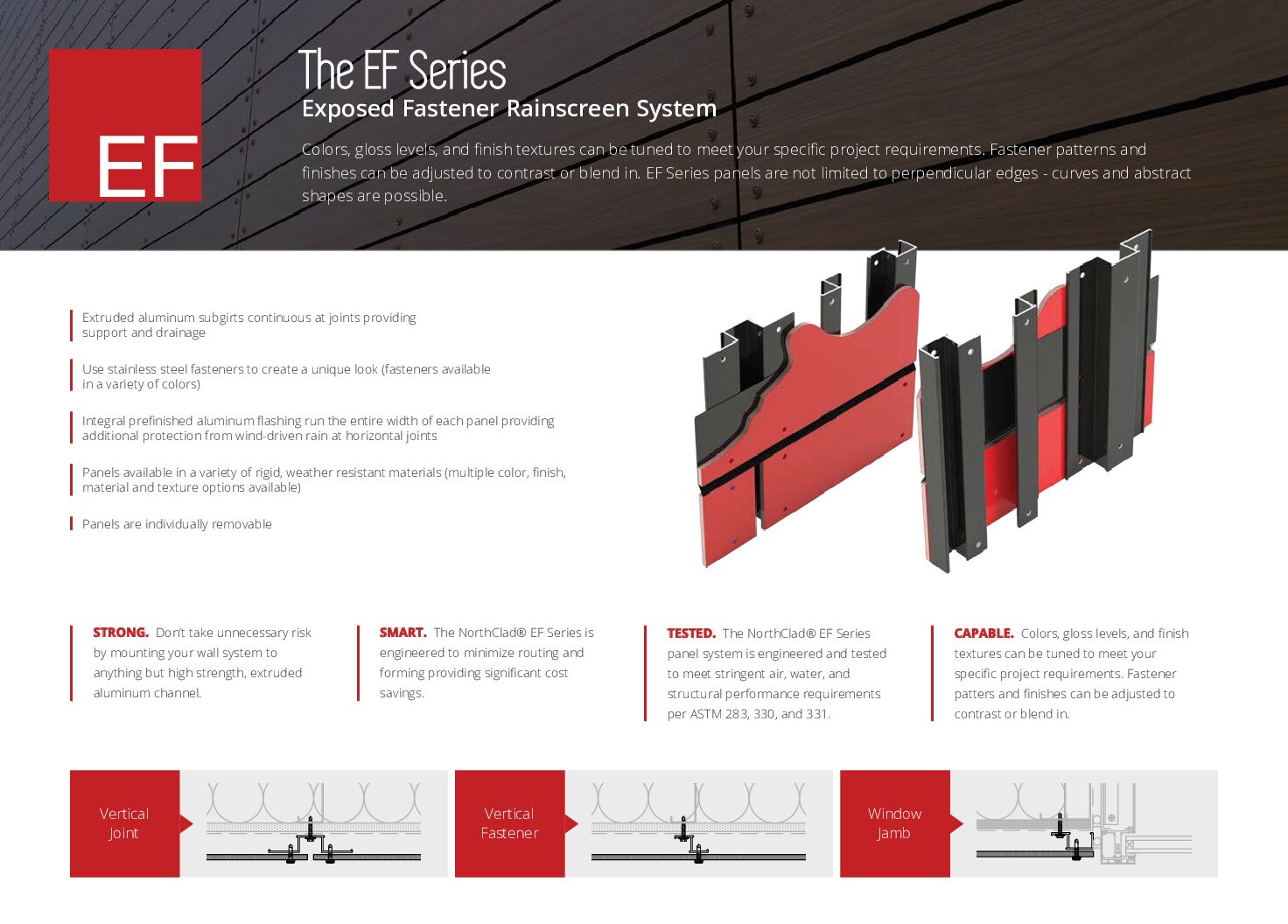 EF

The EF Series
Exposed Fastener Rainscreen System

Colors, gloss levels, and finish textures can be tuned to meet your specific project requirements. Fastener patterns and finishes can be adjusted to contrast or blend in. EF Series panels are not limited to perpendicular edges - curves and abstract shapes are possible.

Extruded aluminum subgirts continuous at joints providing support and drainage

Use stainless steel fasteners to create a unique look (fasteners available in a variety of colors)

Integral prefinished aluminum flashing run the entire width of each panel providing additional protection from wind-driven rain at horizontal joints

Panels available in a variety of rigid, weather resistant materials (multiple color, finish, material and texture options available)

Panels are individually removable

STRONG. Don't take unnecessary risk by mounting your wall system to anything but high strength, extruded aluminum channel.

SMART. The NorthClad® EF Series is engineered to minimize routing and forming providing significant cost savings.

TESTED. The NorthClad® EF Series panel system is engineered and tested to meet stringent air, water, and structural performance requirements per ASTM 283, 330, and 331.

CAPABLE. Colors, gloss levels, and finish textures can be tuned to meet your specific project requirements. Fastener patters and finishes can be adjusted to contrast or blend in.

Vertical Joint

Vertical Fastener

Window Jamb