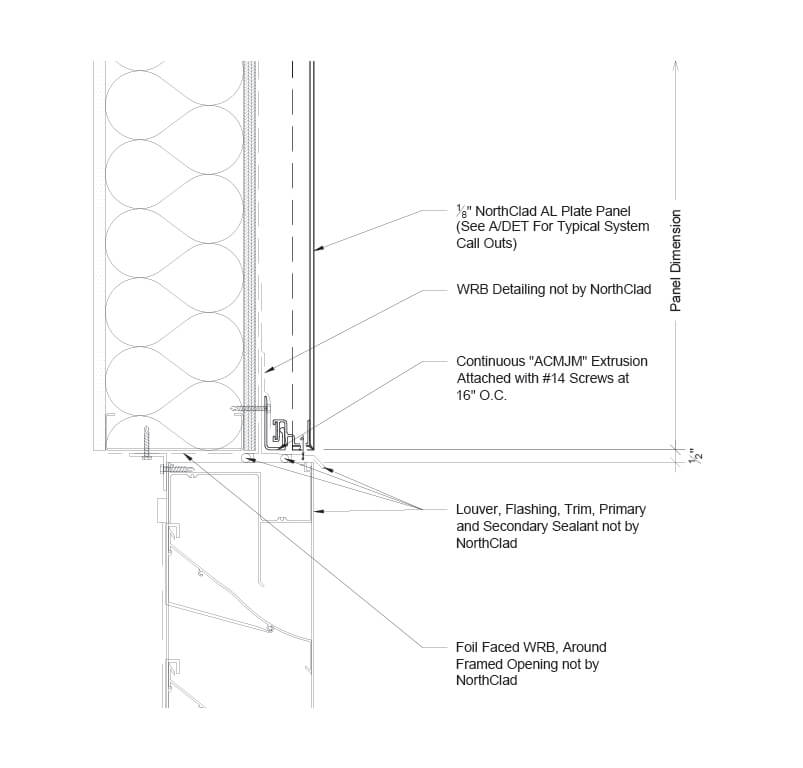 $\frac{1}{8}$" NorthClad AL Plate Panel (See A/DET For Typical System Call Outs)

WRB Detailing not by NorthClad

Continuous "ACMJM" Extrusion Attached with #14 Screws at 16" O.C.

Louver, Flashing, Trim, Primary and Secondary Sealant not by NorthClad

Foil Faced WRB, Around Framed Opening not by NorthClad

Panel Dimension

$\frac{1}{2}$"