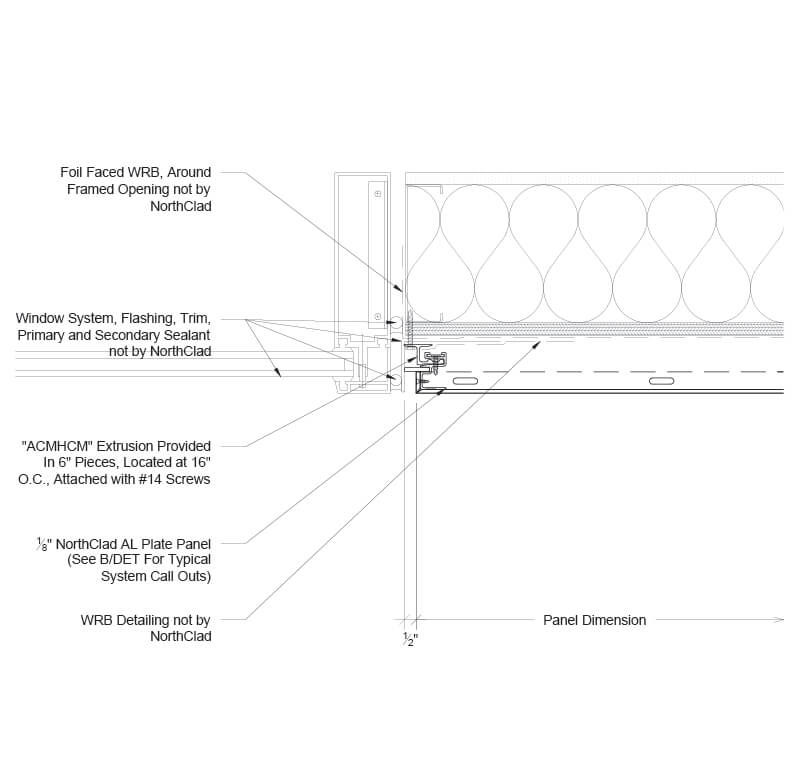 Foil Faced WRB, Around Framed Opening not by NorthClad

Window System, Flashing, Trim, Primary and Secondary Sealant not by NorthClad

"ACMHCM" Extrusion Provided In 6" Pieces, Located at 16" O.C., Attached with #14 Screws

$\frac{1}{8}$" NorthClad AL Plate Panel (See B/DET For Typical System Call Outs)

WRB Detailing not by NorthClad

$\frac{1}{2}$"

Panel Dimension