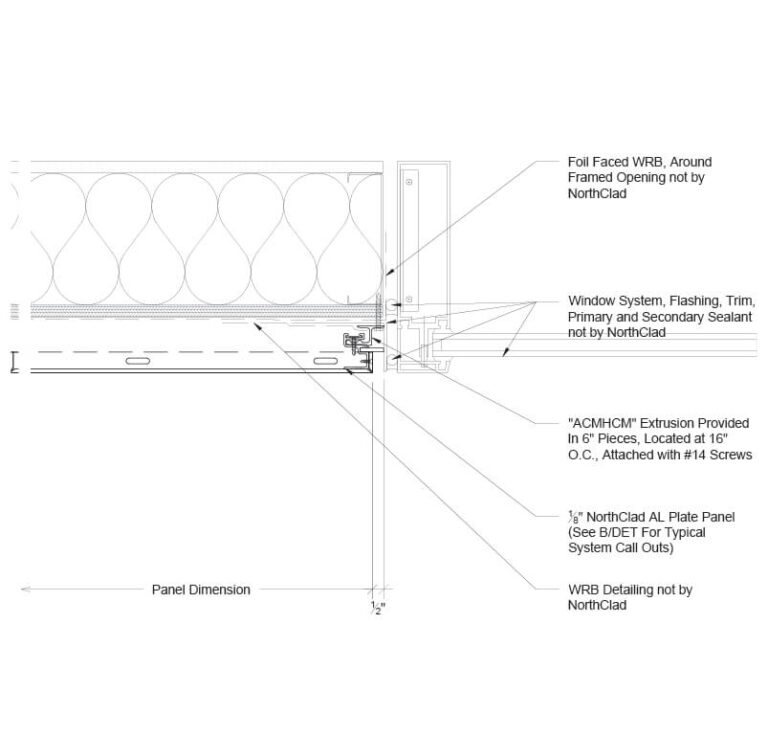 Foil Faced WRB, Around Framed Opening not by NorthClad

Window System, Flashing, Trim, Primary and Secondary Sealant not by NorthClad

"ACMHCM" Extrusion Provided In 6" Pieces, Located at 16" O.C., Attached with #14 Screws

$\frac{1}{8}$" NorthClad AL Plate Panel (See B/DET For Typical System Call Outs)

WRB Detailing not by NorthClad

Panel Dimension

$\frac{1}{2}$"