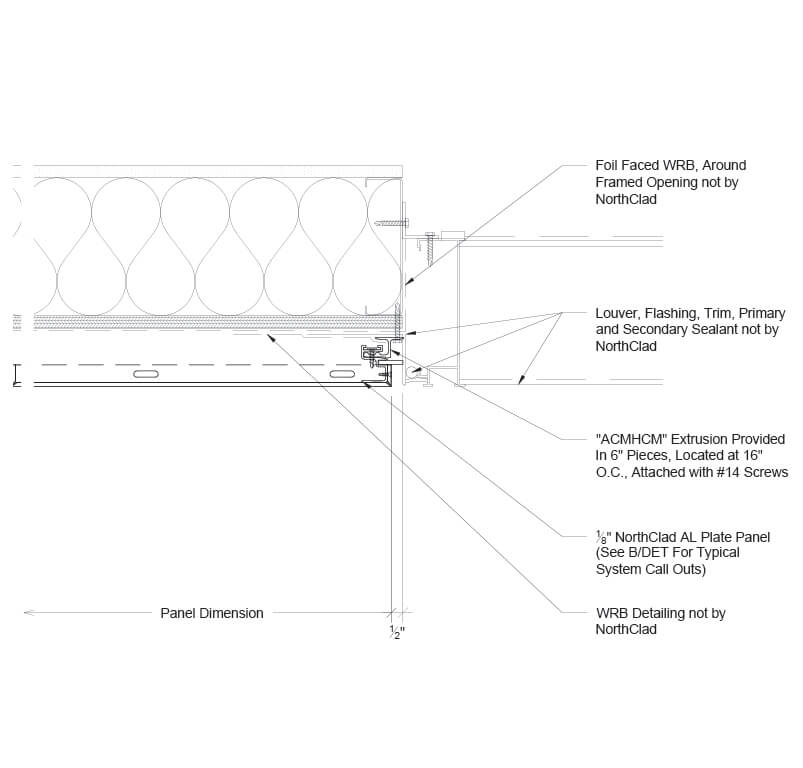 Foil Faced WRB, Around Framed Opening not by NorthClad

Louver, Flashing, Trim, Primary and Secondary Sealant not by NorthClad

"ACMHCM" Extrusion Provided In 6" Pieces, Located at 16" O.C., Attached with #14 Screws

$\frac{1}{8}$" NorthClad AL Plate Panel (See B/DET For Typical System Call Outs)

WRB Detailing not by NorthClad

Panel Dimension

$\frac{1}{2}$"