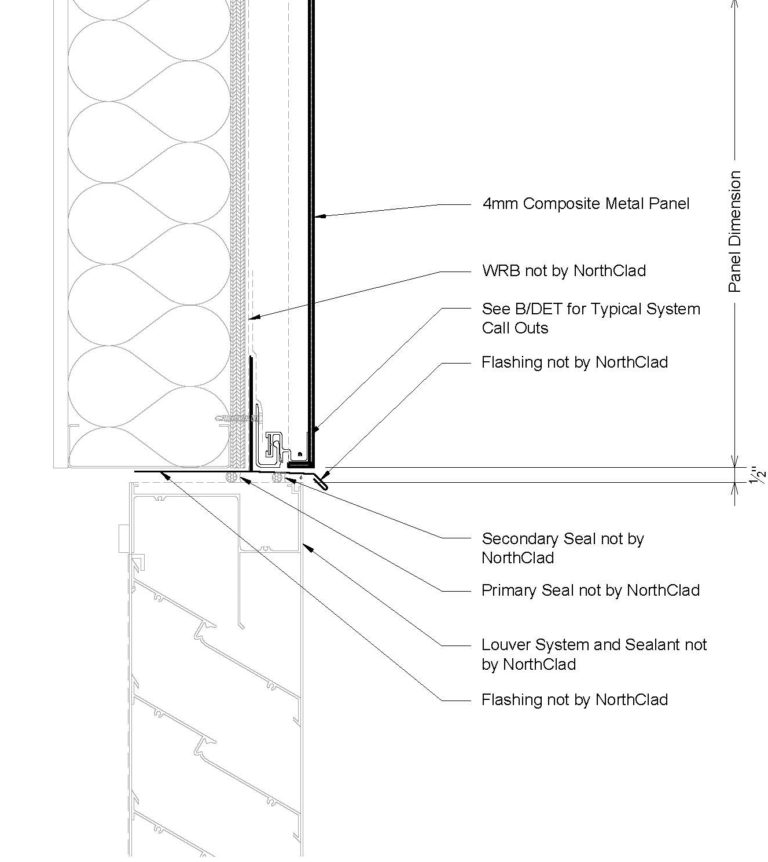 4mm Composite Metal Panel

WRB not by NorthClad

See B/DET for Typical System Call Outs

Flashing not by NorthClad

Panel Dimension

$\frac{1}{2}$"

Secondary Seal not by NorthClad

Primary Seal not by NorthClad

Louver System and Sealant not by NorthClad

Flashing not by NorthClad