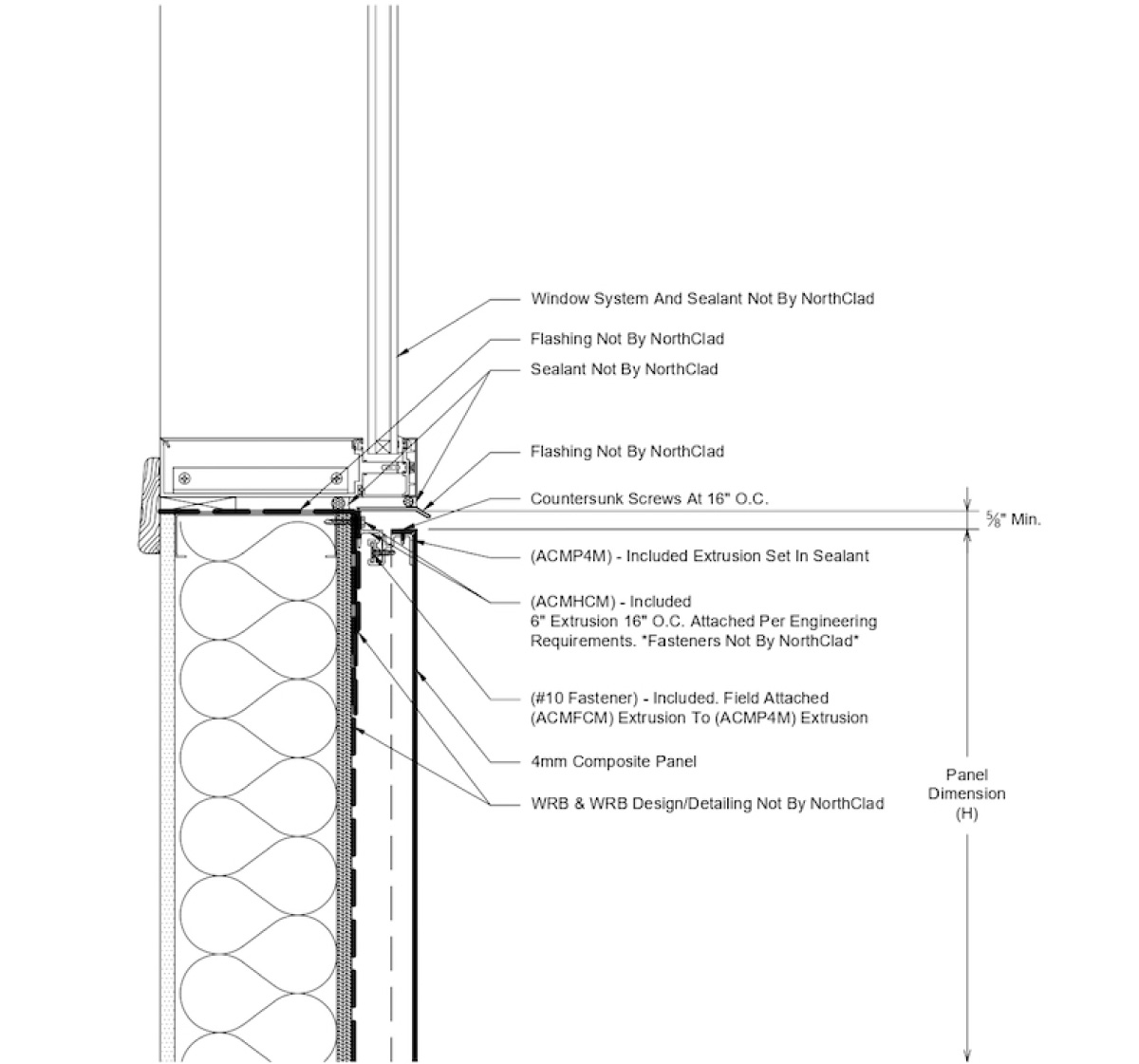 Window System And Sealant Not By NorthClad

Flashing Not By NorthClad

Sealant Not By NorthClad

Flashing Not By NorthClad

Countersunk Screws At 16" O.C.

$\frac{5}{8}$" Min.

(ACMP4M) - Included Extrusion Set In Sealant

(ACMHCM) - Included
6" Extrusion 16" O.C. Attached Per Engineering Requirements. *Fasteners Not By NorthClad*

(#10 Fastener) - Included. Field Attached (ACMFCM) Extrusion To (ACMP4M) Extrusion

4mm Composite Panel

WRB & WRB Design/Detailing Not By NorthClad

Panel
Dimension
(H)