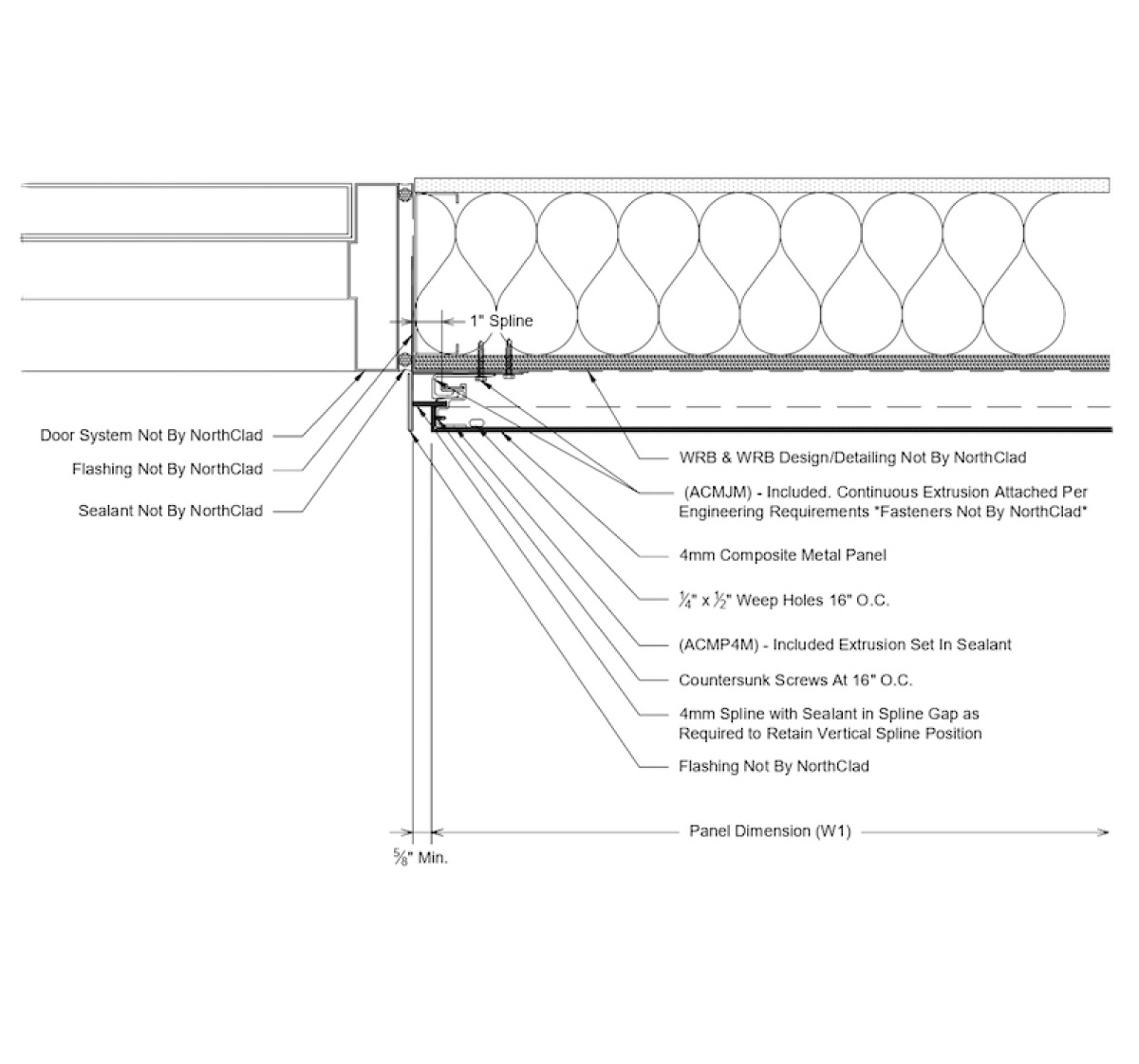 1" Spline

Door System Not By NorthClad

Flashing Not By NorthClad

Sealant Not By NorthClad

WRB & WRB Design/Detailing Not By NorthClad

(ACMJM) - Included. Continuous Extrusion Attached Per Engineering Requirements *Fasteners Not By NorthClad*

4mm Composite Metal Panel

$\frac{1}{4}$" x $\frac{1}{2}$" Weep Holes 16" O.C.

(ACMP4M) - Included Extrusion Set In Sealant

Countersunk Screws At 16" O.C.

4mm Spline with Sealant in Spline Gap as Required to Retain Vertical Spline Position

Flashing Not By NorthClad

Panel Dimension (W1)

$\frac{5}{8}$" Min.