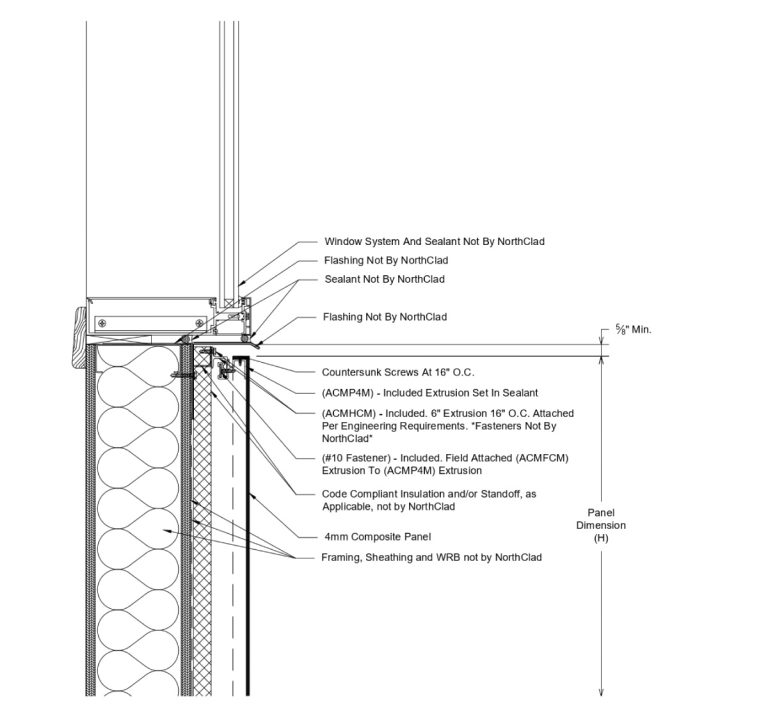 Window System And Sealant Not By NorthClad

Flashing Not By NorthClad

Sealant Not By NorthClad

Flashing Not By NorthClad

$\frac{5}{8}$" Min.

Countersunk Screws At 16" O.C.

(ACMP4M) - Included Extrusion Set In Sealant

(ACMHCM) - Included. 6" Extrusion 16" O.C. Attached Per Engineering Requirements. *Fasteners Not By NorthClad*

(#10 Fastener) - Included. Field Attached (ACMFCM) Extrusion To (ACMP4M) Extrusion

Code Compliant Insulation and/or Standoff, as Applicable, not by NorthClad

4mm Composite Panel

Framing, Sheathing and WRB not by NorthClad

Panel Dimension (H)