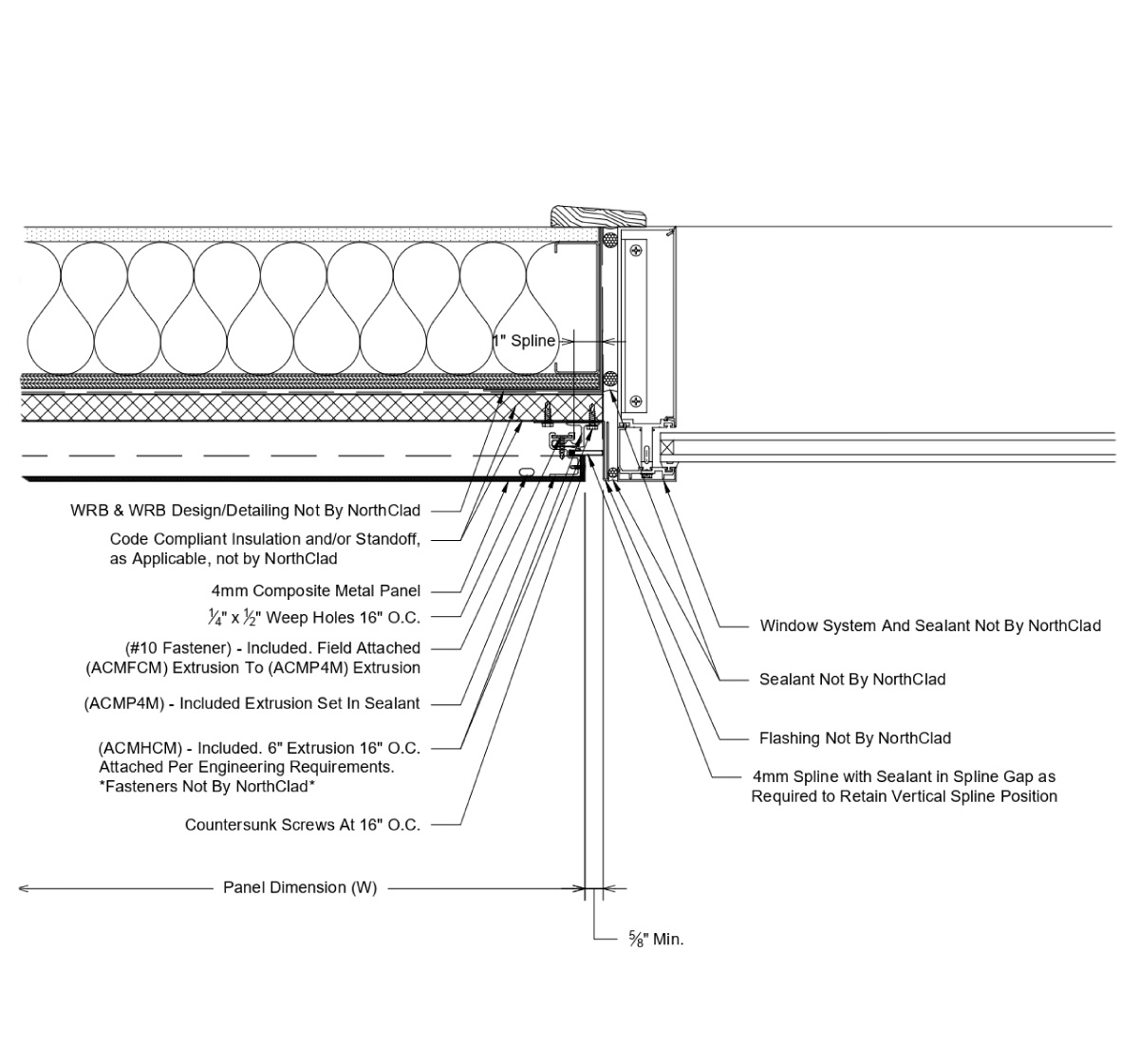 1" Spline

WRB & WRB Design/Detailing Not By NorthClad

Code Compliant Insulation and/or Standoff, as Applicable, not by NorthClad

4mm Composite Metal Panel

$\frac{1}{4}$" x $\frac{1}{2}$" Weep Holes 16" O.C.

(#10 Fastener) - Included. Field Attached (ACMFCM) Extrusion To (ACMP4M) Extrusion

(ACMP4M) - Included Extrusion Set In Sealant

(ACMHCM) - Included. 6" Extrusion 16" O.C. Attached Per Engineering Requirements. *Fasteners Not By NorthClad*

Countersunk Screws At 16" O.C.

Window System And Sealant Not By NorthClad

Sealant Not By NorthClad

Flashing Not By NorthClad

4mm Spline with Sealant in Spline Gap as Required to Retain Vertical Spline Position

Panel Dimension (W)

$\frac{5}{8}$" Min.