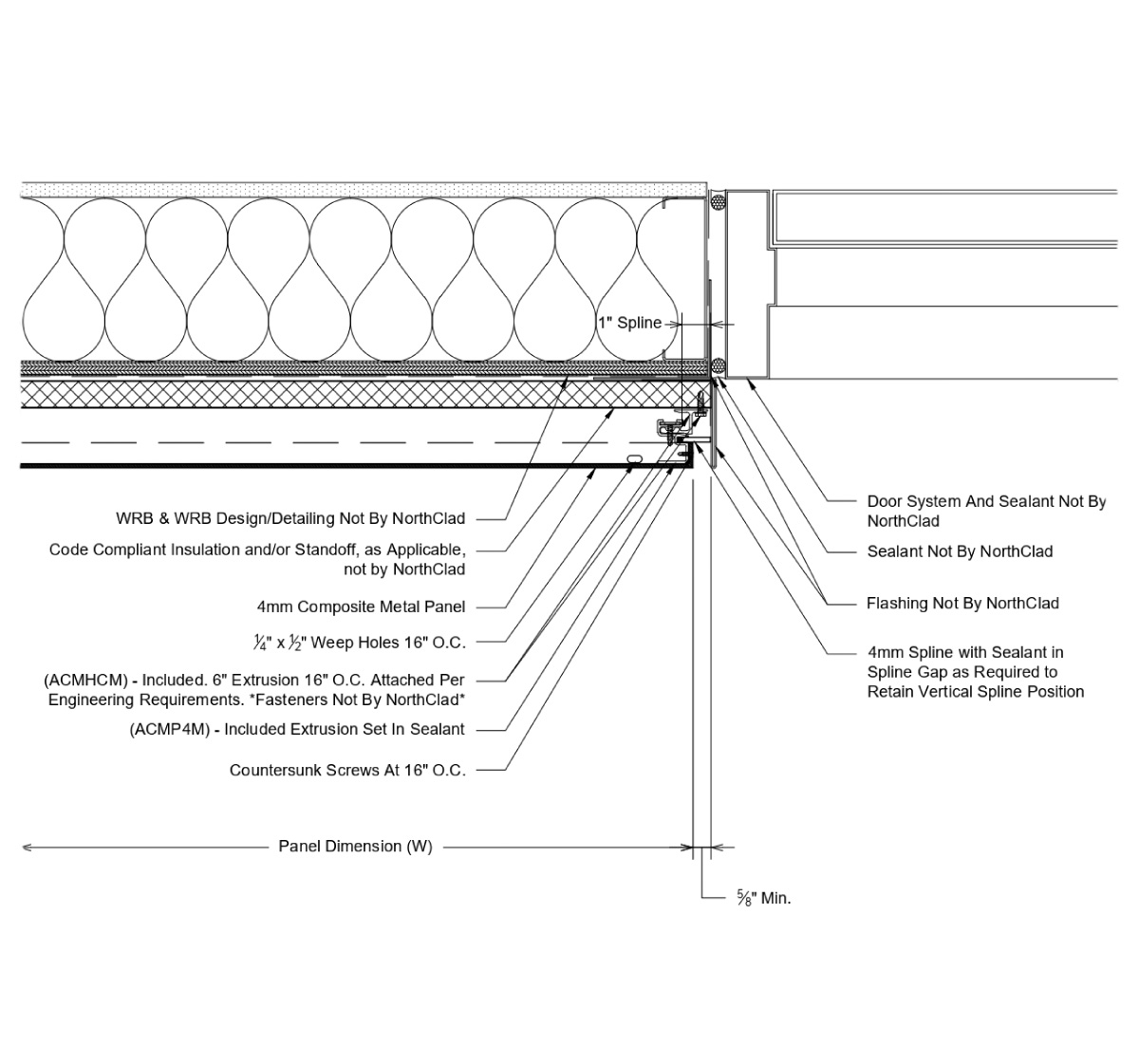 1" Spline

WRB & WRB Design/Detailing Not By NorthClad

Code Compliant Insulation and/or Standoff, as Applicable, not by NorthClad

4mm Composite Metal Panel

$\frac{1}{4}$" x $\frac{1}{2}$" Weep Holes 16" O.C.

(ACMHCM) - Included. 6" Extrusion 16" O.C. Attached Per Engineering Requirements. *Fasteners Not By NorthClad*

(ACMP4M) - Included Extrusion Set In Sealant

Countersunk Screws At 16" O.C.

Door System And Sealant Not By NorthClad

Sealant Not By NorthClad

Flashing Not By NorthClad

4mm Spline with Sealant in Spline Gap as Required to Retain Vertical Spline Position

Panel Dimension (W)

$\frac{5}{8}$" Min.