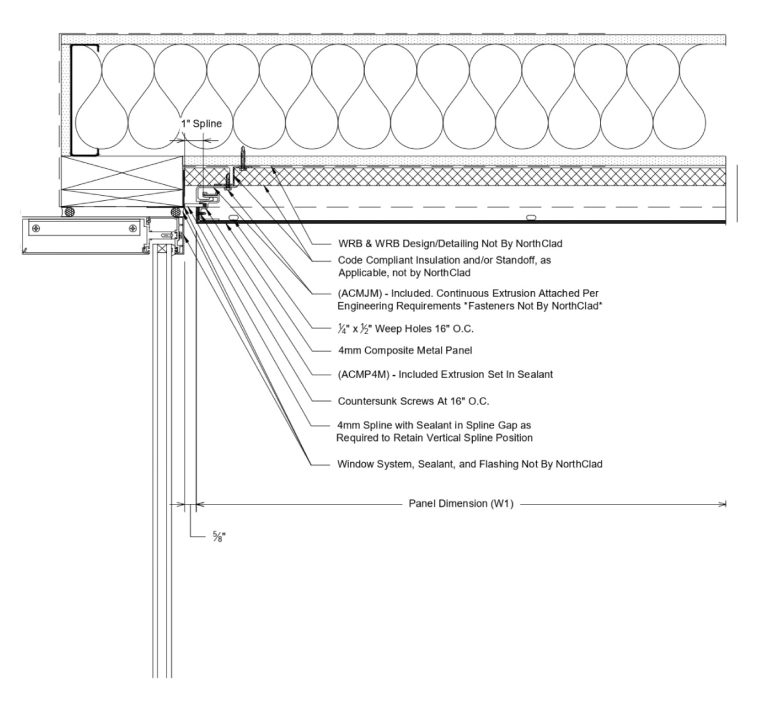 1" Spline

WRB & WRB Design/Detailing Not By NorthClad

Code Compliant Insulation and/or Standoff, as Applicable, not by NorthClad

(ACMJM) - Included. Continuous Extrusion Attached Per Engineering Requirements "Fasteners Not By NorthClad"

$\frac{1}{4}$" x $\frac{1}{2}$" Weep Holes 16" O.C.

4mm Composite Metal Panel

(ACMP4M) - Included Extrusion Set In Sealant

Countersunk Screws At 16" O.C.

4mm Spline with Sealant in Spline Gap as Required to Retain Vertical Spline Position

Window System, Sealant, and Flashing Not By NorthClad

Panel Dimension (W1)

$\frac{5}{8}$"