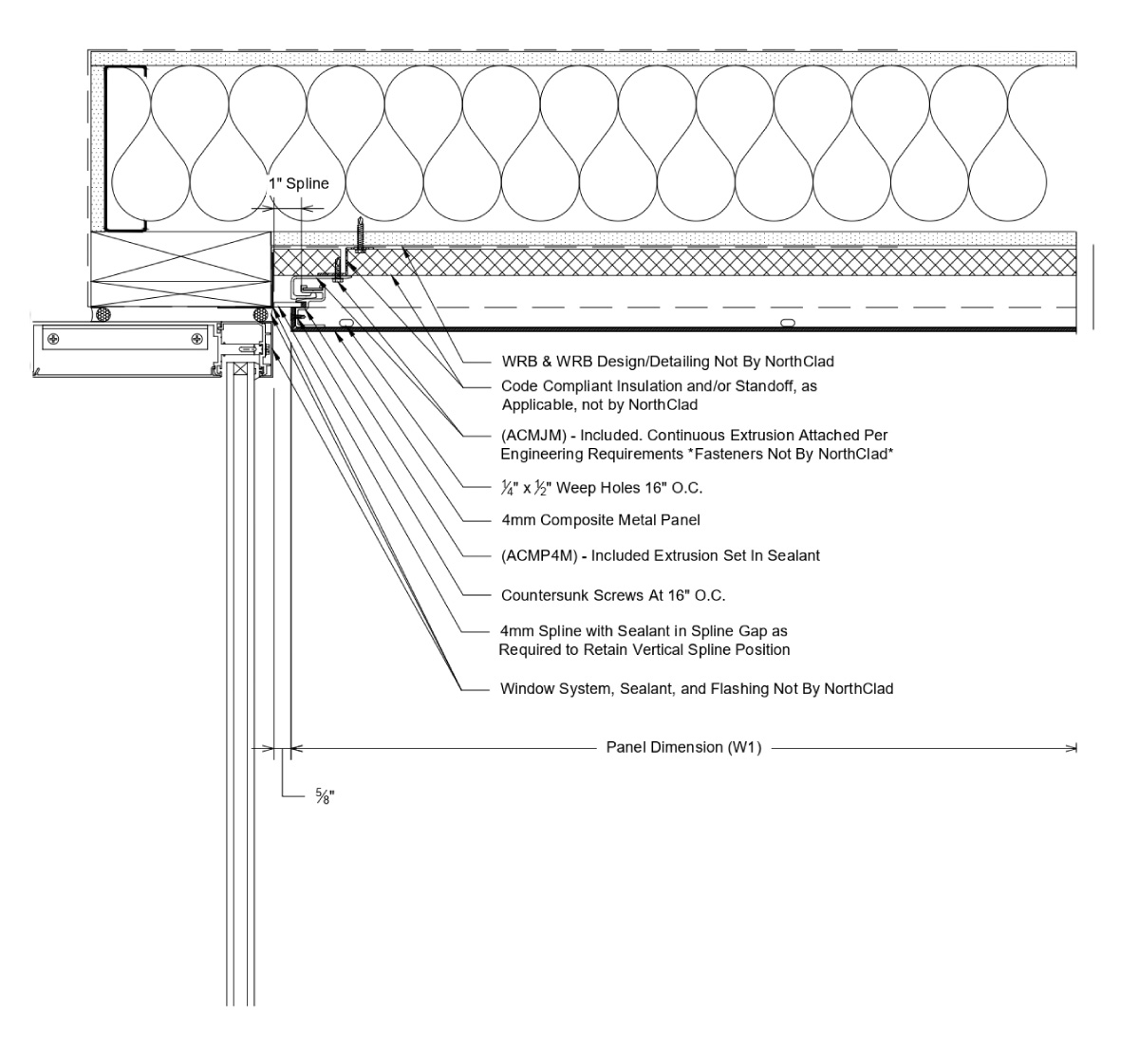 1" Spline

WRB & WRB Design/Detailing Not By NorthClad

Code Compliant Insulation and/or Standoff, as Applicable, not by NorthClad

(ACMJM) - Included. Continuous Extrusion Attached Per Engineering Requirements *Fasteners Not By NorthClad*

$\frac{1}{4}$" x $\frac{1}{2}$" Weep Holes 16" O.C.

4mm Composite Metal Panel

(ACMP4M) - Included Extrusion Set In Sealant

Countersunk Screws At 16" O.C.

4mm Spline with Sealant in Spline Gap as Required to Retain Vertical Spline Position

Window System, Sealant, and Flashing Not By NorthClad

Panel Dimension (W1)

$\frac{5}{8}$"