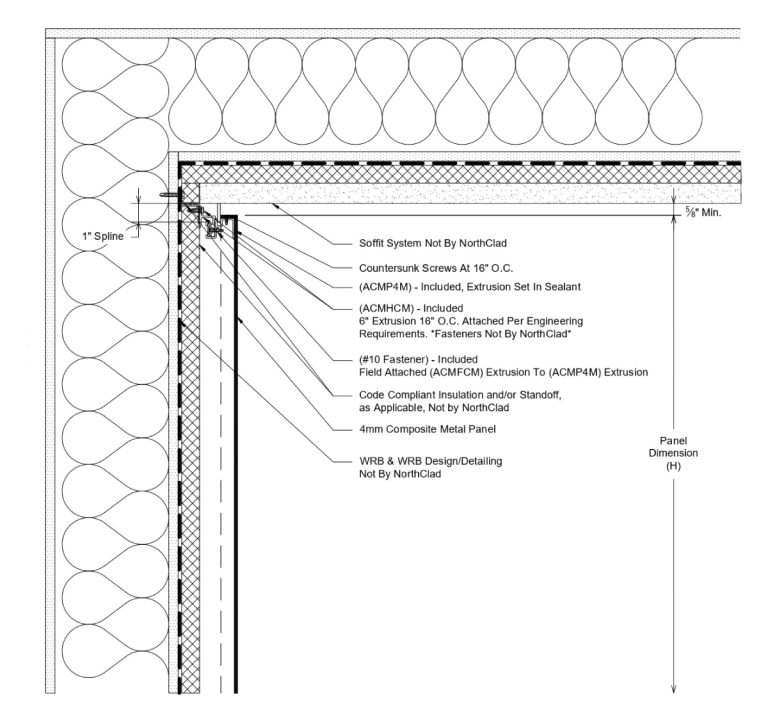 1" Spline

$\frac{5}{8}$" Min.

Soffit System Not By NorthClad

Countersunk Screws At 16" O.C.

(ACMP4M) - Included, Extrusion Set In Sealant

(ACMHCM) - Included
6" Extrusion 16" O.C. Attached Per Engineering Requirements. *Fasteners Not By NorthClad*

(#10 Fastener) - Included
Field Attached (ACMFCM) Extrusion To (ACMP4M) Extrusion

Code Compliant Insulation and/or Standoff, as Applicable, Not by NorthClad

4mm Composite Metal Panel

WRB & WRB Design/Detailing Not By NorthClad

Panel Dimension (H)