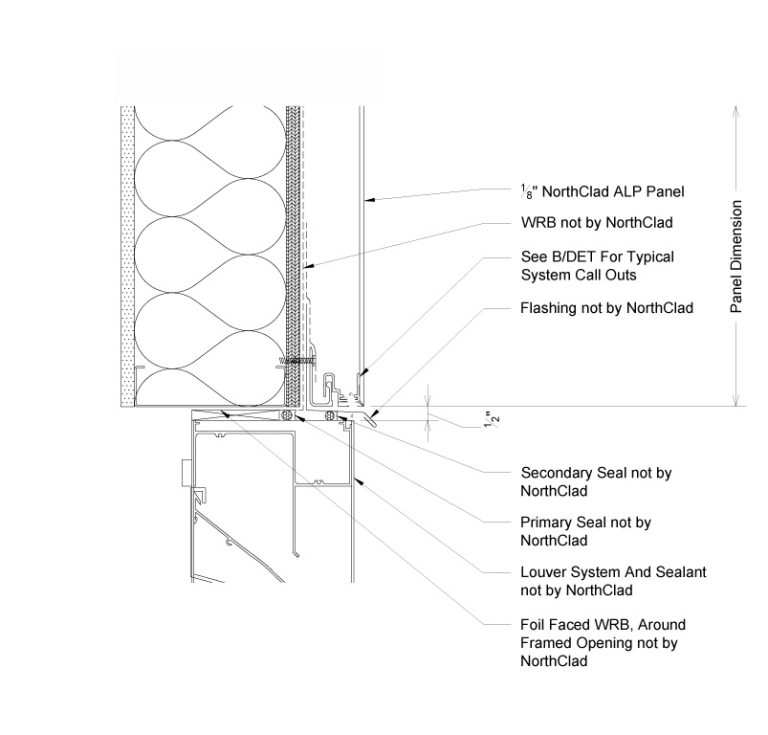 $\frac{1}{8}$" NorthClad ALP Panel

WRB not by NorthClad

See B/DET For Typical System Call Outs

Flashing not by NorthClad

Panel Dimension

$\frac{1}{2}$"

Secondary Seal not by NorthClad

Primary Seal not by NorthClad

Louver System And Sealant not by NorthClad

Foil Faced WRB, Around Framed Opening not by NorthClad