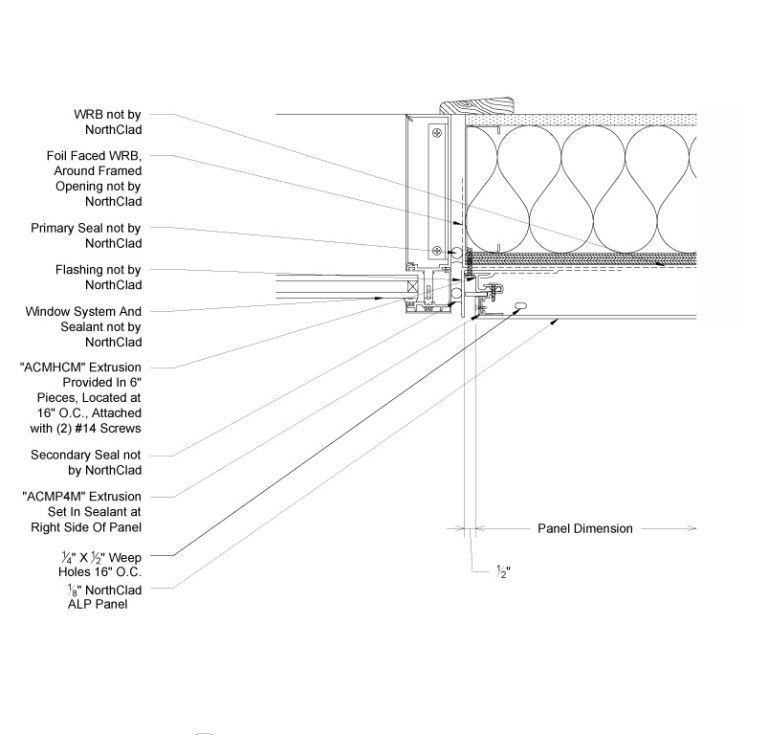 WRB not by NorthClad

Foil Faced WRB, Around Framed Opening not by NorthClad

Primary Seal not by NorthClad

Flashing not by NorthClad

Window System And Sealant not by NorthClad

"ACMHCM" Extrusion Provided In 6" Pieces, Located at 16" O.C., Attached with (2) #14 Screws

Secondary Seal not by NorthClad

"ACMP4M" Extrusion Set In Sealant at Right Side Of Panel

$\frac{1}{4}$" X $\frac{1}{2}$" Weep Holes 16" O.C.

$\frac{1}{8}$" NorthClad ALP Panel

Panel Dimension

$\frac{1}{2}$"