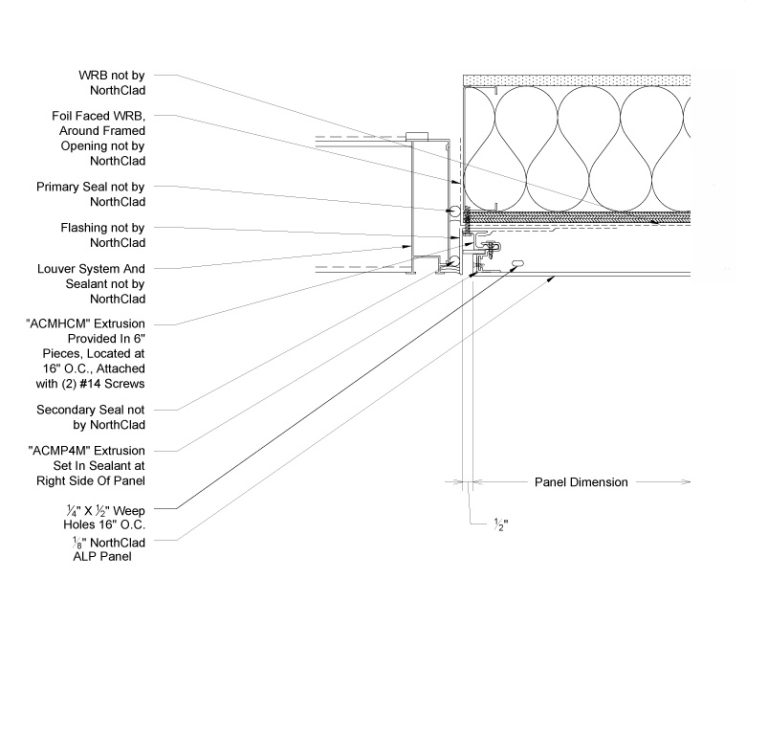 WRB not by NorthClad

Foil Faced WRB, Around Framed Opening not by NorthClad

Primary Seal not by NorthClad

Flashing not by NorthClad

Louver System And Sealant not by NorthClad

"ACMHCM" Extrusion Provided In 6" Pieces, Located at 16" O.C., Attached with (2) #14 Screws

Secondary Seal not by NorthClad

"ACMP4M" Extrusion Set In Sealant at Right Side Of Panel

$\frac{1}{4}$" X $\frac{1}{2}$" Weep Holes 16" O.C.

$\frac{1}{8}$" NorthClad ALP Panel

Panel Dimension

$\frac{1}{2}$"