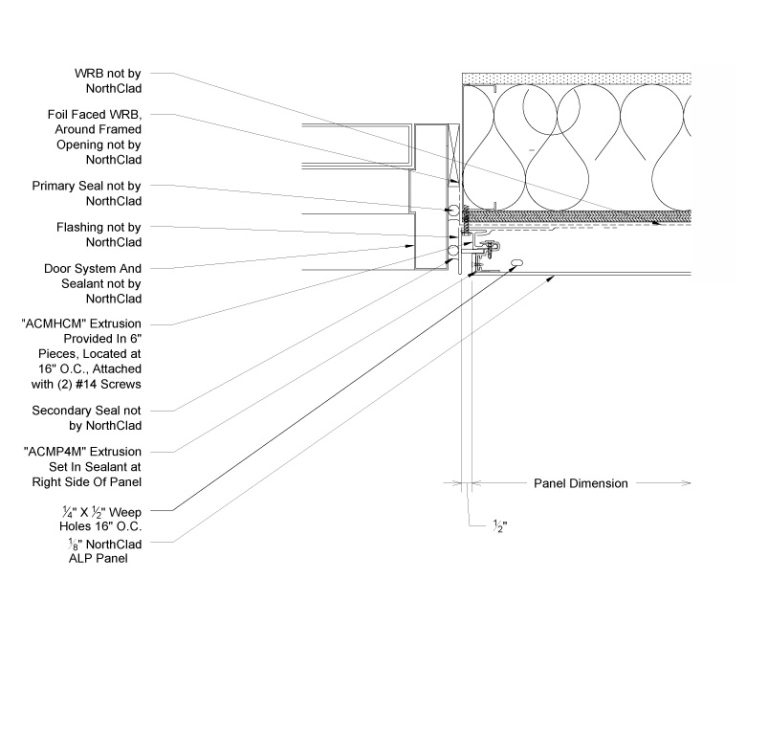 WRB not by NorthClad

Foil Faced WRB, Around Framed Opening not by NorthClad

Primary Seal not by NorthClad

Flashing not by NorthClad

Door System And Sealant not by NorthClad

"ACMHCM" Extrusion Provided In 6" Pieces, Located at 16" O.C., Attached with (2) #14 Screws

Secondary Seal not by NorthClad

"ACMP4M" Extrusion Set In Sealant at Right Side Of Panel

$\frac{1}{4}$" X $\frac{1}{2}$" Weep Holes 16" O.C.

$\frac{1}{8}$" NorthClad ALP Panel

Panel Dimension

$\frac{1}{2}$"