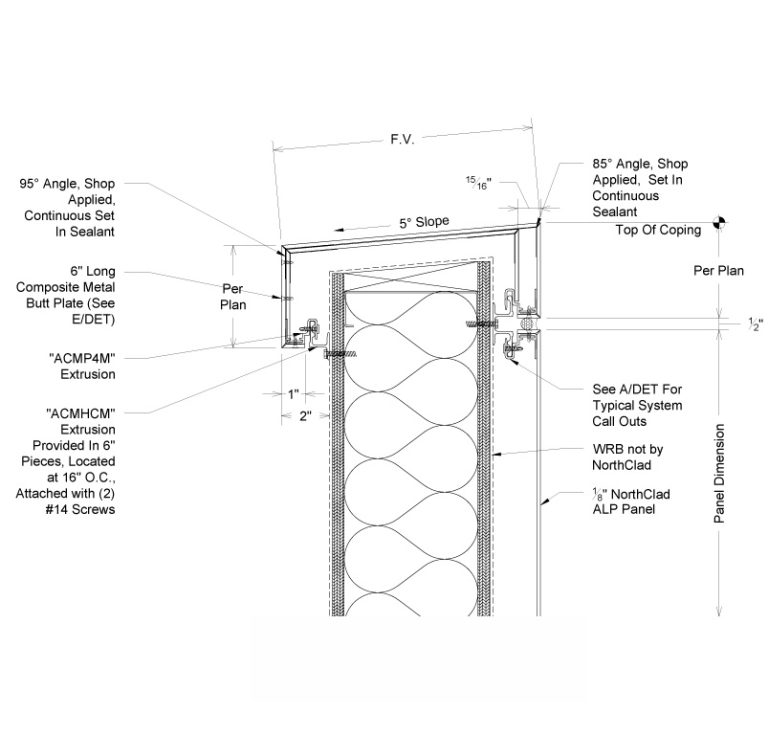 F.V.

95° Angle, Shop Applied, Continuous Set In Sealant

$\frac{15}{16}$"

85° Angle, Shop Applied, Set In Continuous Sealant

5° Slope

Top Of Coping

6" Long Composite Metal Butt Plate (See E/DET)

Per Plan

Per Plan

$\frac{1}{2}$"

"ACMP4M" Extrusion

1"

2"

See A/DET For Typical System Call Outs

"ACMHCM" Extrusion Provided In 6" Pieces, Located at 16" O.C., Attached with (2) #14 Screws

WRB not by NorthClad

$\frac{1}{8}$" NorthClad ALP Panel

Panel Dimension