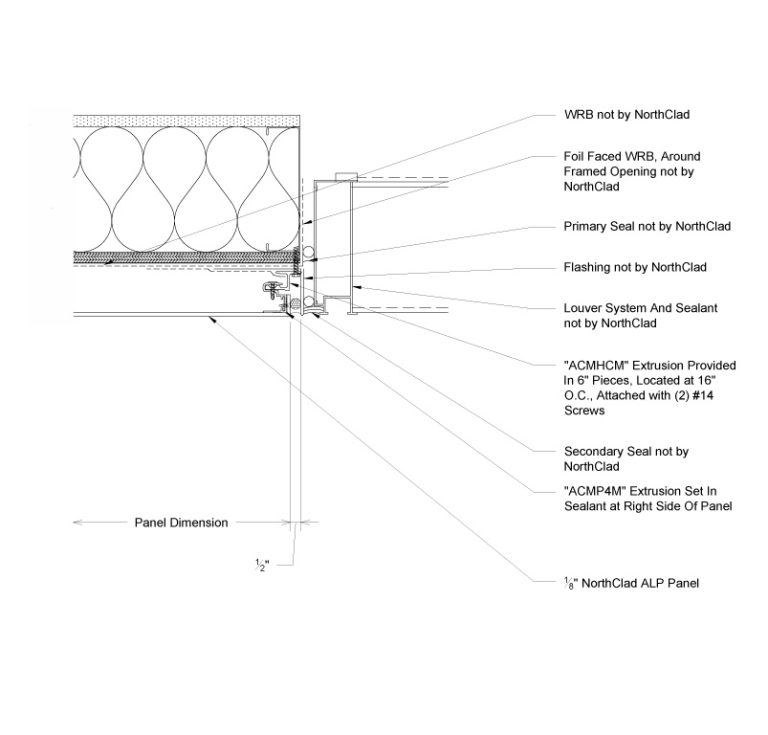 WRB not by NorthClad

Foil Faced WRB, Around Framed Opening not by NorthClad

Primary Seal not by NorthClad

Flashing not by NorthClad

Louver System And Sealant not by NorthClad

"ACMHCM" Extrusion Provided In 6" Pieces, Located at 16" O.C., Attached with (2) #14 Screws

Secondary Seal not by NorthClad

"ACMP4M" Extrusion Set In Sealant at Right Side Of Panel

Panel Dimension

$\frac{1}{2}$"

$\frac{1}{8}$" NorthClad ALP Panel