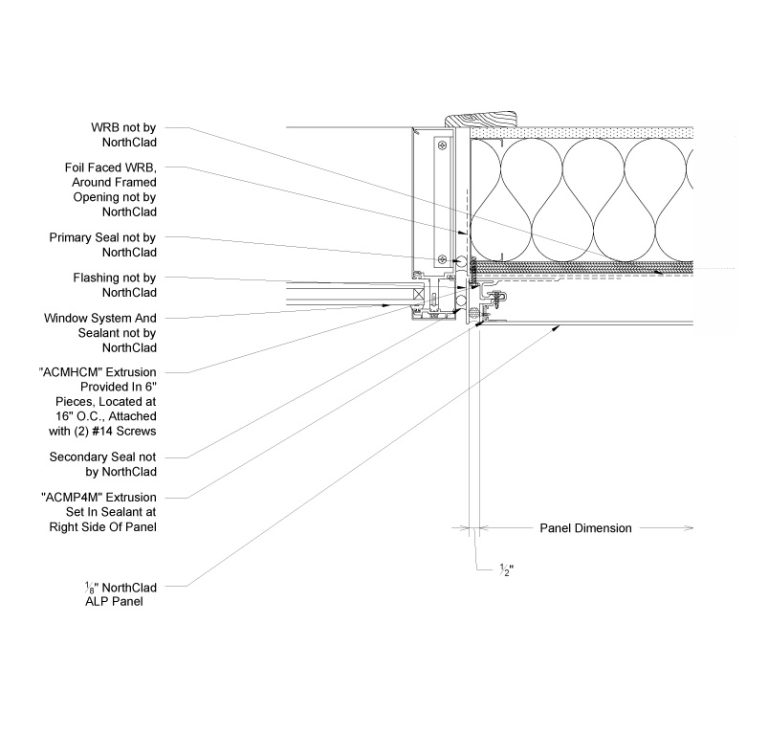 WRB not by NorthClad

Foil Faced WRB, Around Framed Opening not by NorthClad

Primary Seal not by NorthClad

Flashing not by NorthClad

Window System And Sealant not by NorthClad

"ACMHCM" Extrusion Provided In 6" Pieces, Located at 16" O.C., Attached with (2) #14 Screws

Secondary Seal not by NorthClad

"ACMP4M" Extrusion Set In Sealant at Right Side Of Panel

$\frac{1}{8}$" NorthClad ALP Panel

Panel Dimension

$\frac{1}{2}$"